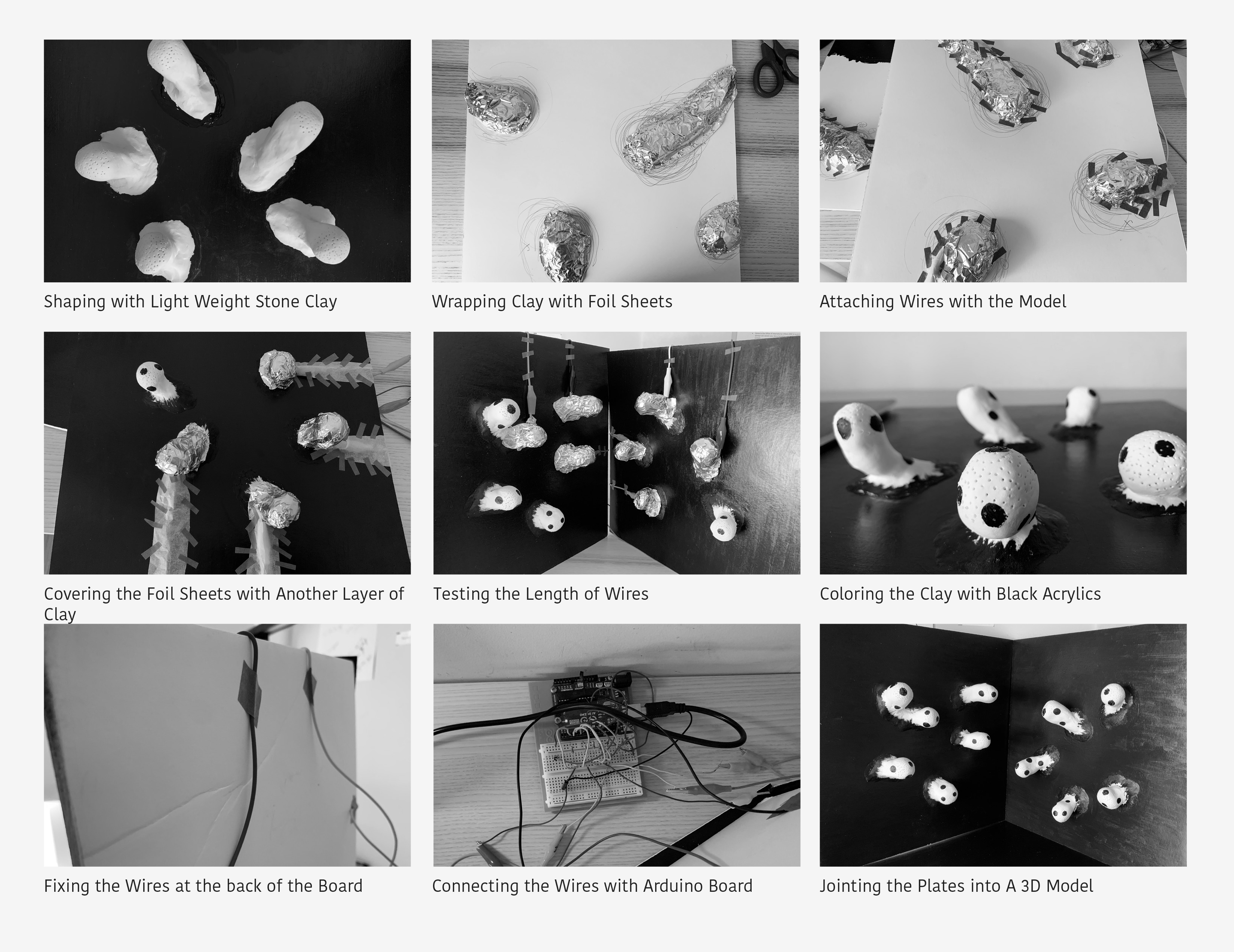 Shaping with Light Weight Stone Clay

Wrapping Clay with Foil Sheets

Attaching Wires with the Model

Covering the Foil Sheets with Another Layer of Clay

Testing the Length of Wires

Coloring the Clay with Black Acrylics

Fixing the Wires at the back of the Board

Connecting the Wires with Arduino Board

Jointing the Plates into A 3D Model