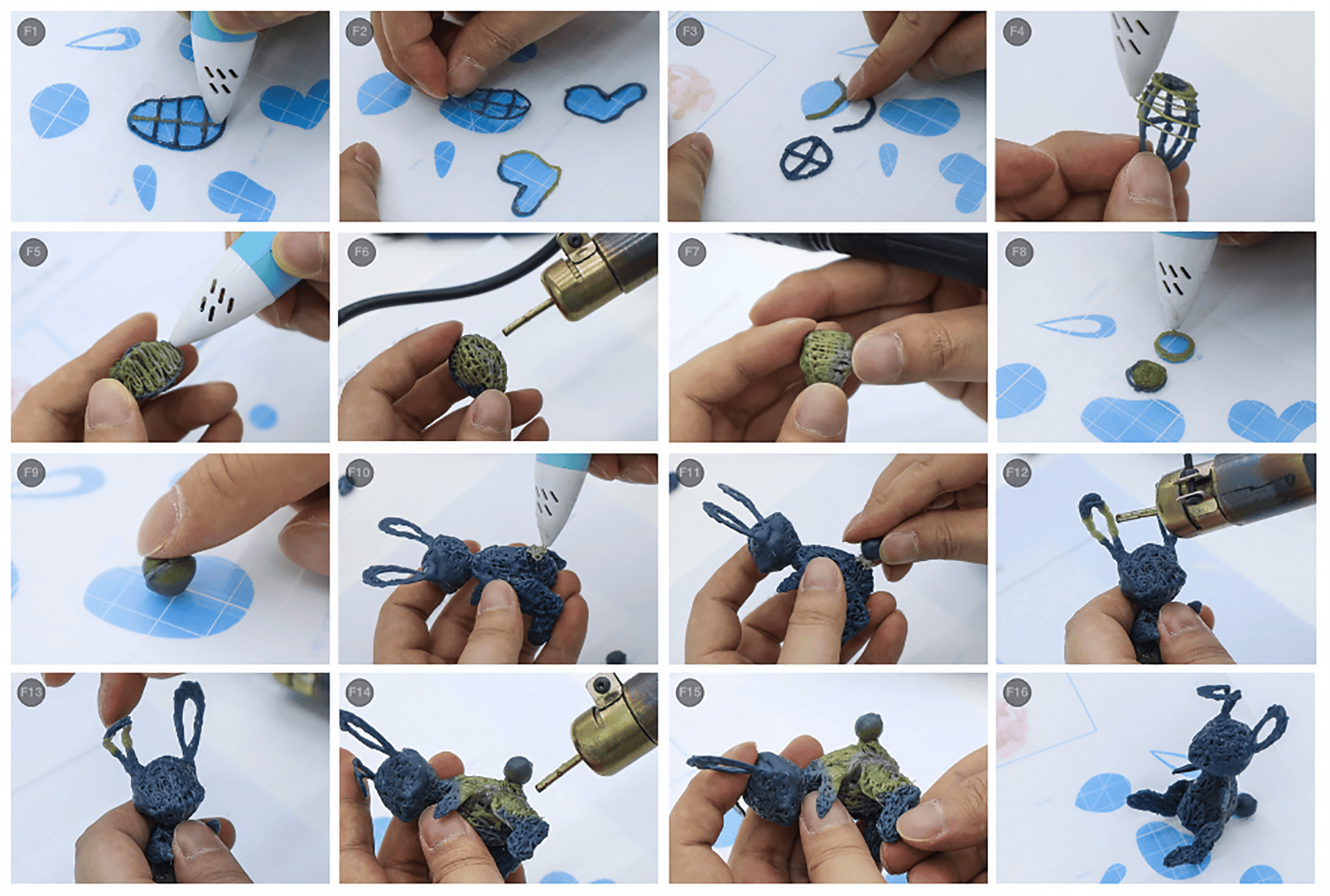 F1

F2

F3

F4

F5

F6

F7

F8

F9

F10

F11

F12

F13

F14

F15

F16