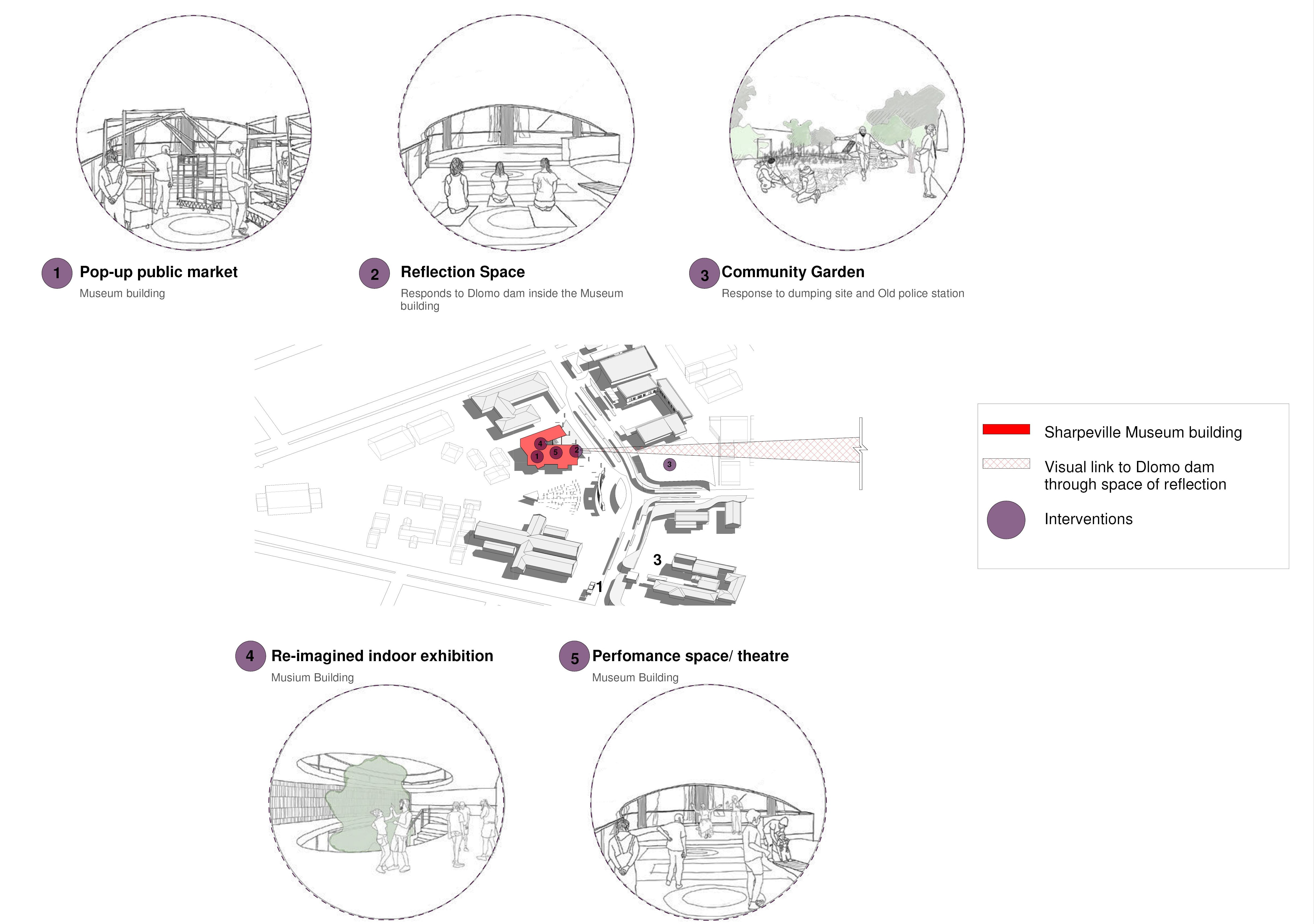 1 Pop-up public market
Museum building

2 Reflection Space
Responds to Dlomo dam inside the Museum building

3 Community Garden
Response to dumping site and Old police station

4
1
5
2
3
3
1

Sharpeville Museum building

Visual link to Dlomo dam through space of reflection

Interventions

4 Re-imagined indoor exhibition
Musium Building

5 Perfomance space/ theatre
Museum Building