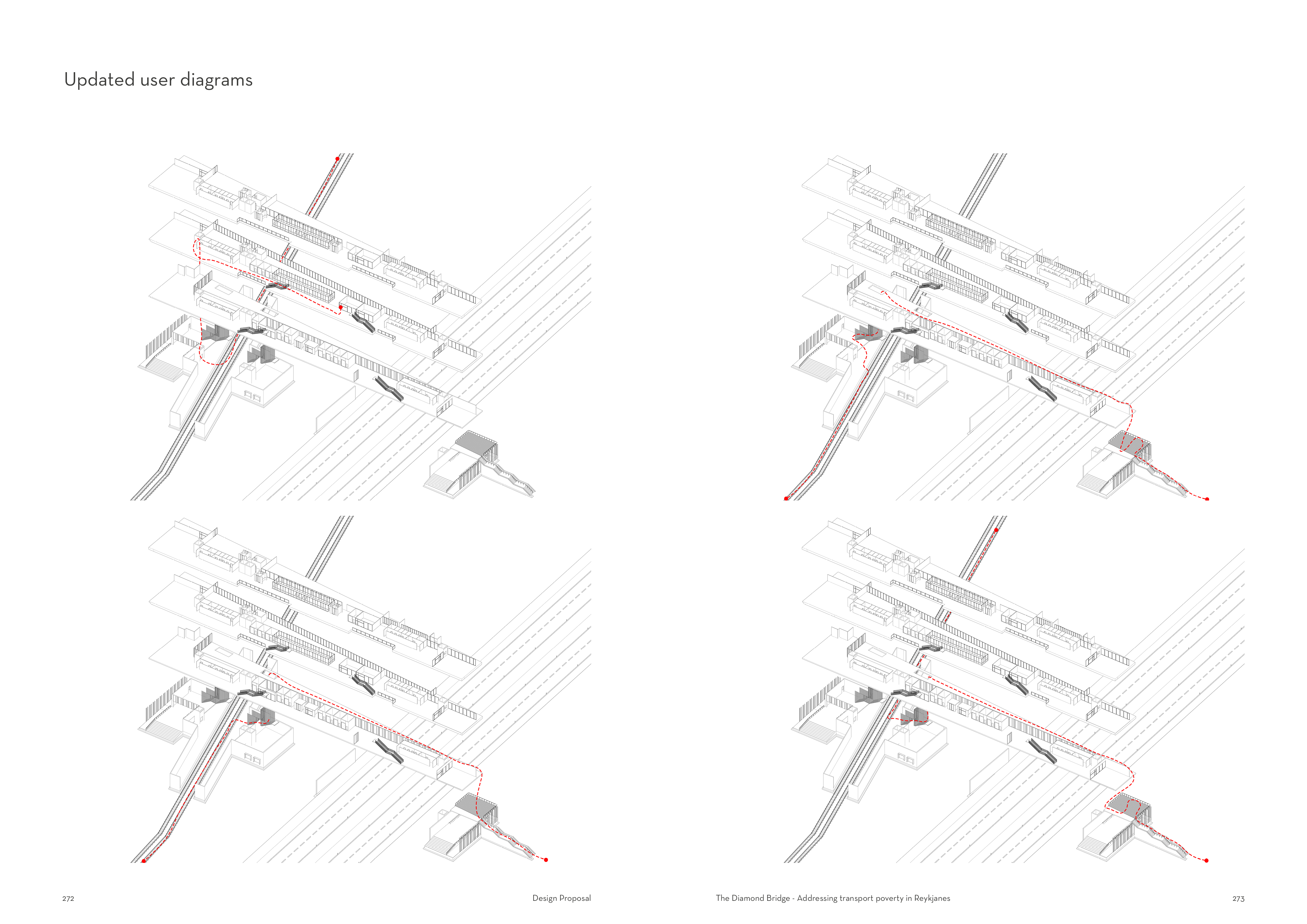 Updated user diagrams

272

Design Proposal

The Diamond Bridge - Addressing transport poverty in Reykjanes

273