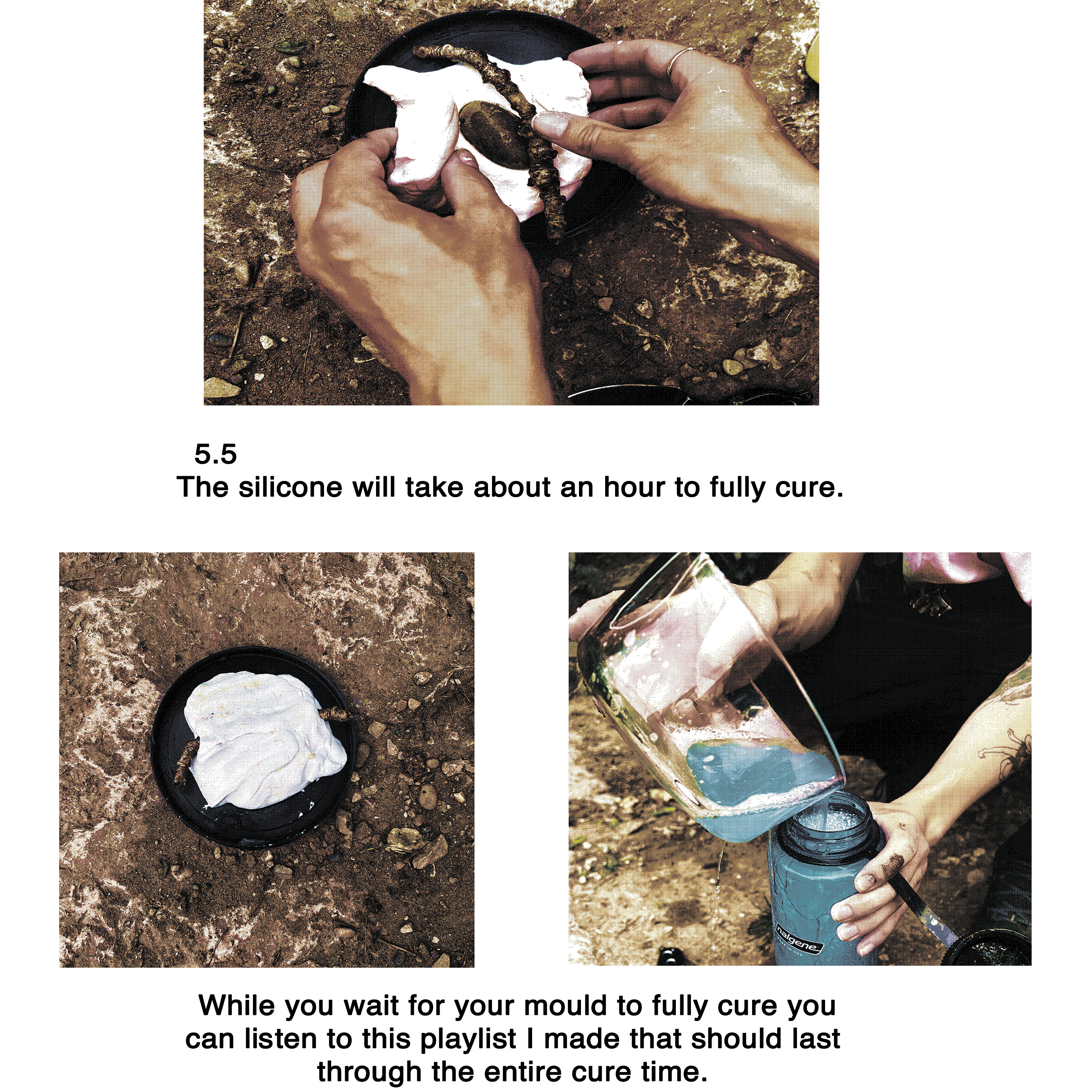 5.5
The silicone will take about an hour to fully cure.

nalgene

While you wait for your mould to fully cure you can listen to this playlist I made that should last through the entire cure time.