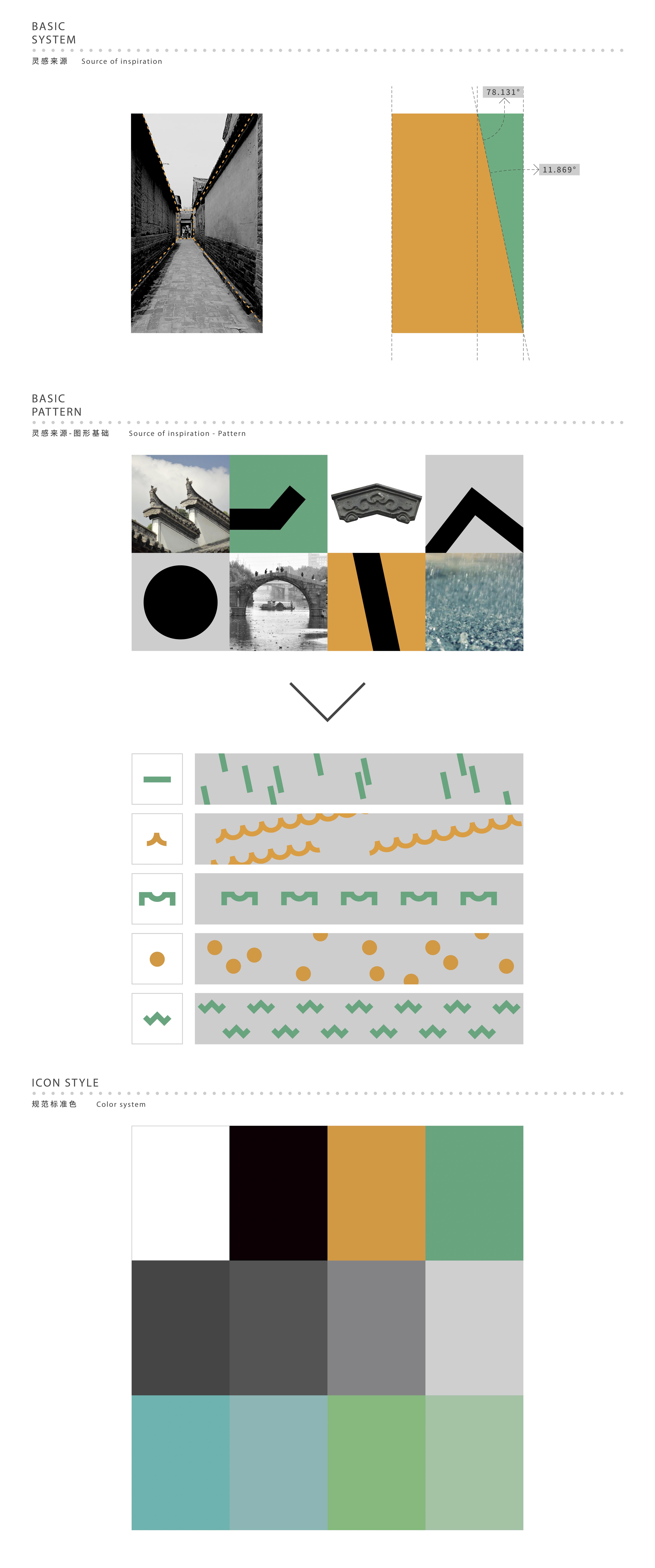 BASIC
SYSTEM

灵感来源 Source of inspiration

78.131°

11.869°

BASIC
PATTERN

灵感来源-图形基础 Source of inspiration - Pattern

ICON STYLE

规范标准色 Color system