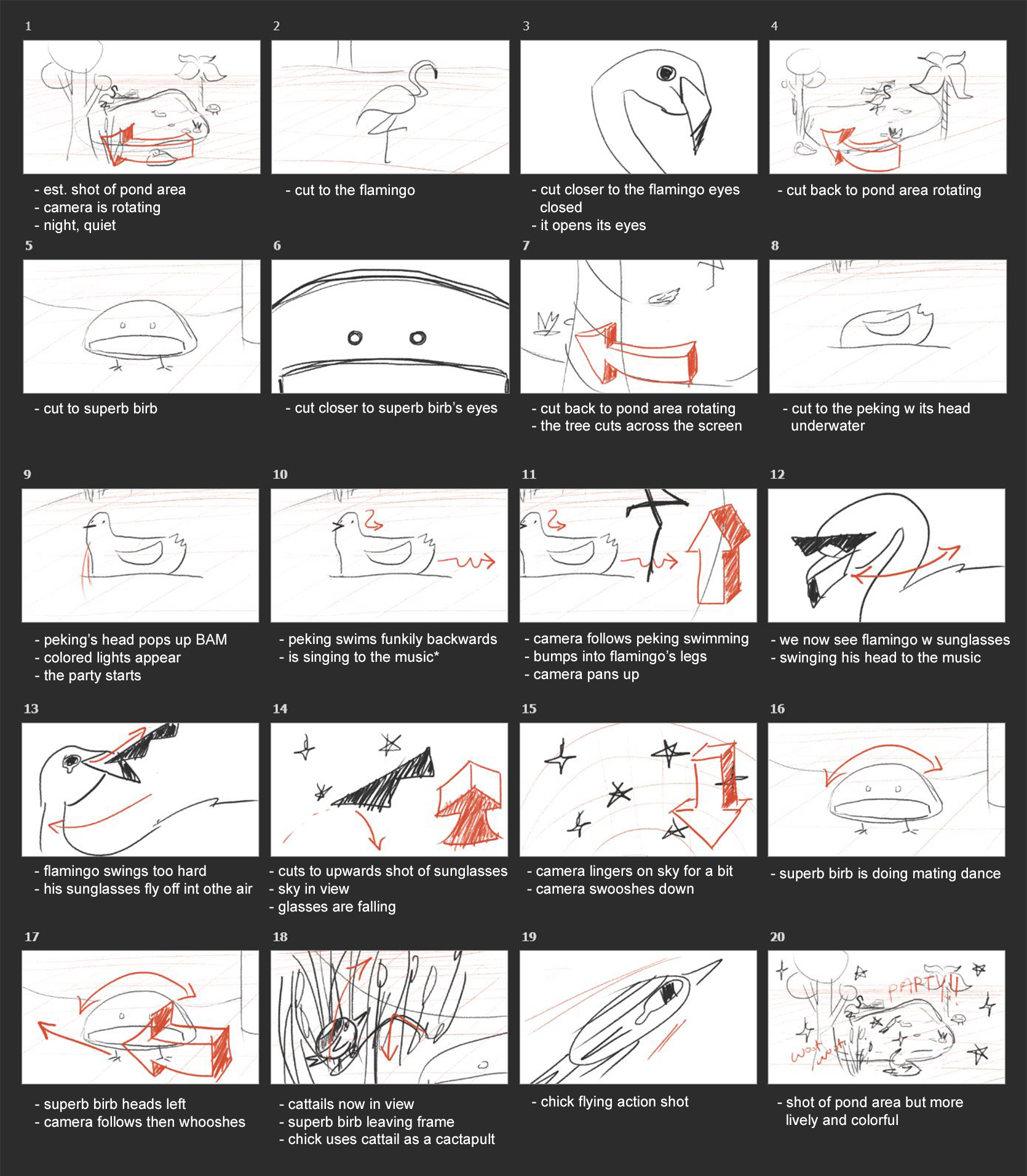 1

- est. shot of pond area
- camera is rotating
- night, quiet

2

- cut to the flamingo

3

- cut closer to the flamingo eyes closed
- it opens its eyes

4

- cut back to pond area rotating

5

- cut to superb birb

6

- cut closer to superb birb's eyes

7

- cut back to pond area rotating
- the tree cuts across the screen

8

- cut to the peking w its head underwater

9

- peking's head pops up BAM
- colored lights appear
- the party starts

10

- peking swims funkily backwards
- is singing to the music*

11

- camera follows peking swimming
- bumps into flamingo's legs
- camera pans up

12

- we now see flamingo w sunglasses
- swinging his head to the music

13

- flamingo swings too hard
- his sunglasses fly off int othe air

14

- cuts to upwards shot of sunglasses
- sky in view
- glasses are falling

15

- camera lingers on sky for a bit
- camera swooshes down

16

- superb birb is doing mating dance

17

- superb birb heads left
- camera follows then whooshes

18

- cattails now in view
- superb birb leaving frame
- chick uses cattail as a cactapult

19

- chick flying action shot

20

PARTY!!
woot woot

- shot of pond area but more lively and colorful