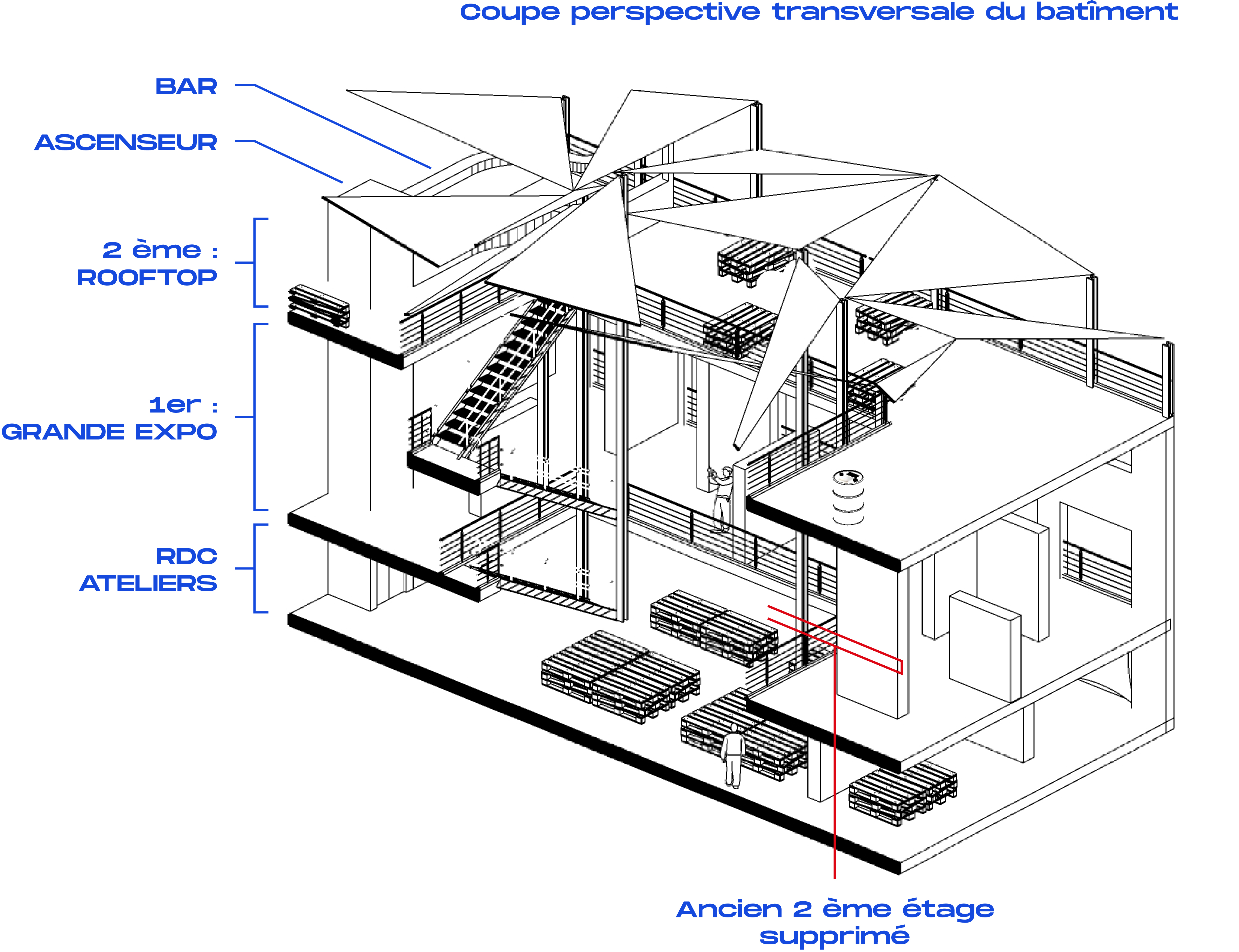 Coupe perspective transversale du batîment

BAR

ASCENSEUR

2 ème : ROOFTOP

1er : GRANDE EXPO

RDC ATELIERS

Ancien 2 ème étage supprimé