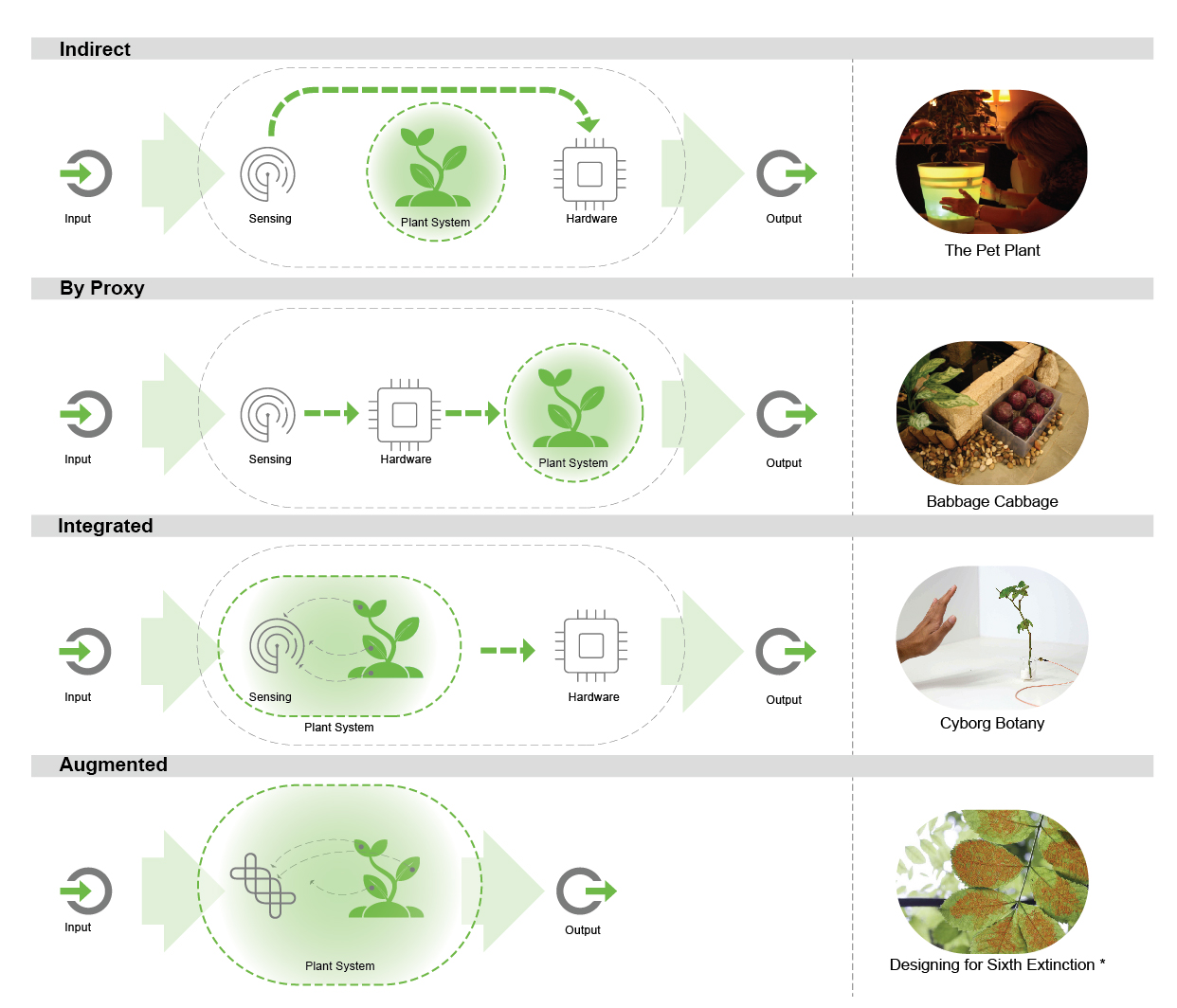 Indirect

Input

Sensing

Plant System

Hardware

Output

The Pet Plant

By Proxy

Input

Sensing

Hardware

Plant System

Output

Babbage Cabbage

Integrated

Input

Sensing

Plant System

Hardware

Output

Cyborg Botany

Augmented

Input

Plant System

Output

Designing for Sixth Extinction *