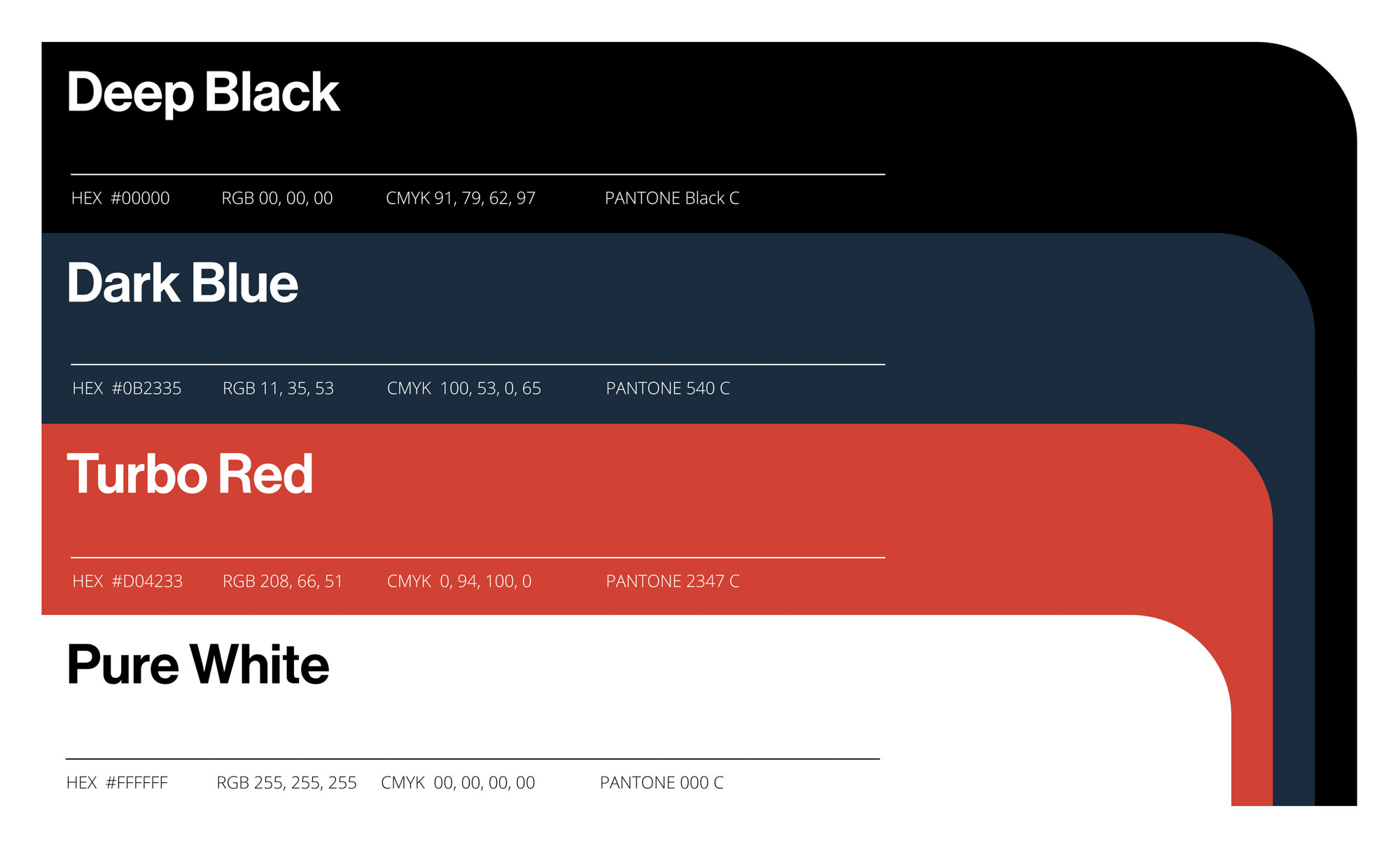 Deep Black

HEX #00000 RGB 00, 00, 00 CMYK 91, 79, 62, 97 PANTONE Black C

Dark Blue

HEX #0B2335 RGB 11, 35, 53 CMYK 100, 53, 0, 65 PANTONE 540 C

Turbo Red

HEX #D04233 RGB 208, 66, 51 CMYK 0, 94, 100, 0 PANTONE 2347 C

Pure White

HEX #FFFFFF RGB 255, 255, 255 CMYK 00, 00, 00, 00 PANTONE 000 C