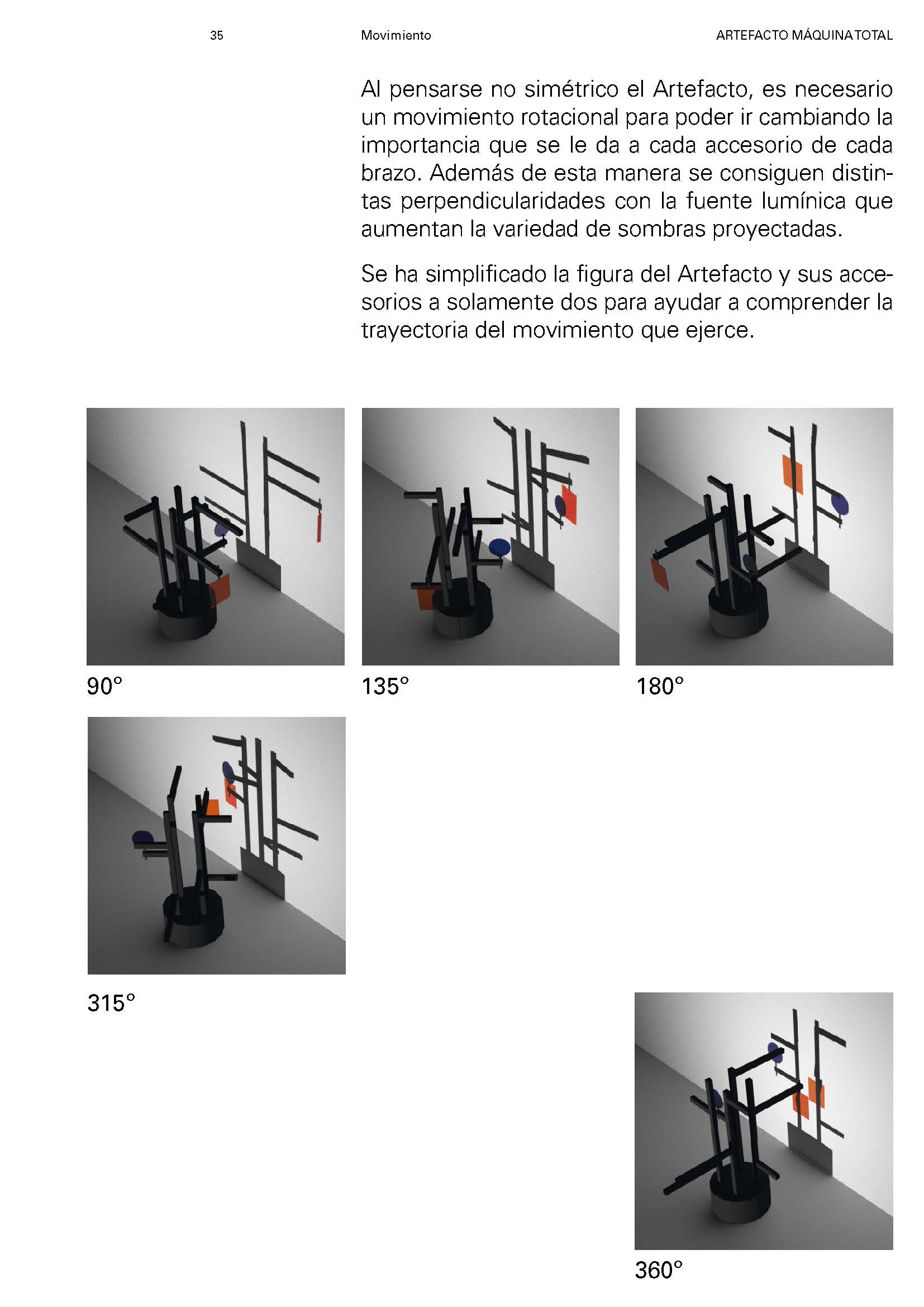 35 Movimiento ARTEFACTO MÁQUINA TOTAL

Al pensarse no simétrico el Artefacto, es necesario un movimiento rotacional para poder ir cambiando la importancia que se le da a cada accesorio de cada brazo. Además de esta manera se consiguen distintas perpendicularidades con la fuente lumínica que aumentan la variedad de sombras proyectadas.

Se ha simplificado la figura del Artefacto y sus accesorios a solamente dos para ayudar a comprender la trayectoria del movimiento que ejerce.

90°

135°

180°

315°

360°