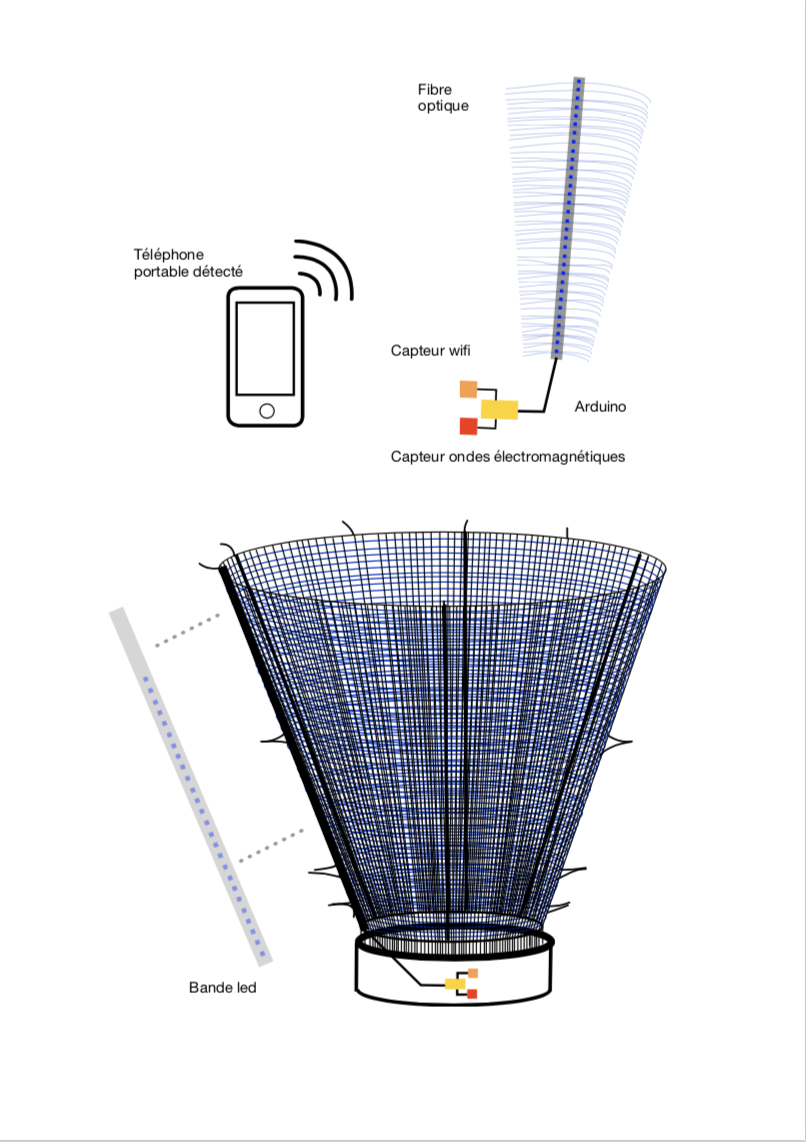 Fibre optique

Téléphone portable détecté

Capteur wifi

Arduino

Capteur ondes électromagnétiques

Bande led