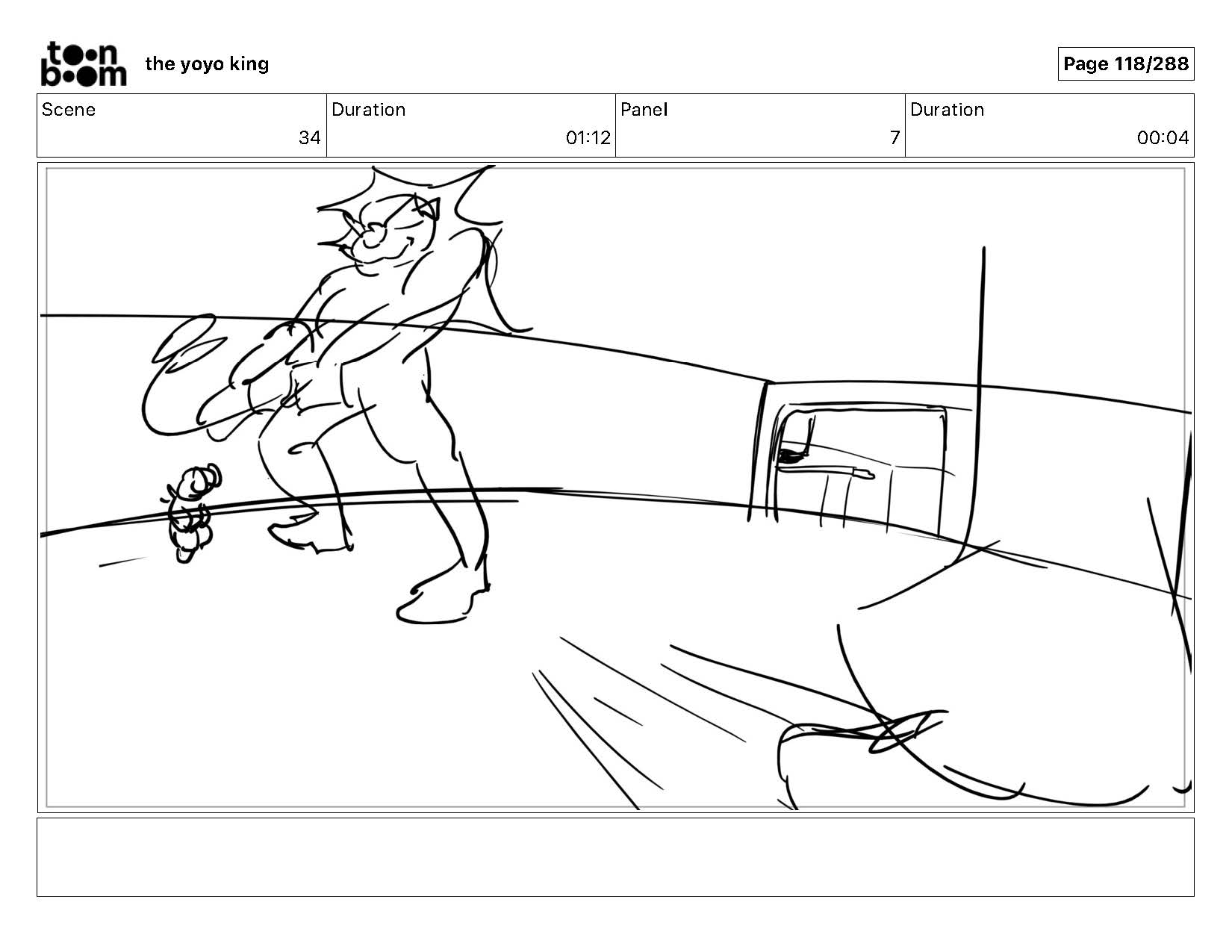 toon boom the yoyo king

Page 118/288

| Scene | Duration | Panel | Duration |
|---|---|---|---|
| 34 | 01:12 | 7 | 00:04 |