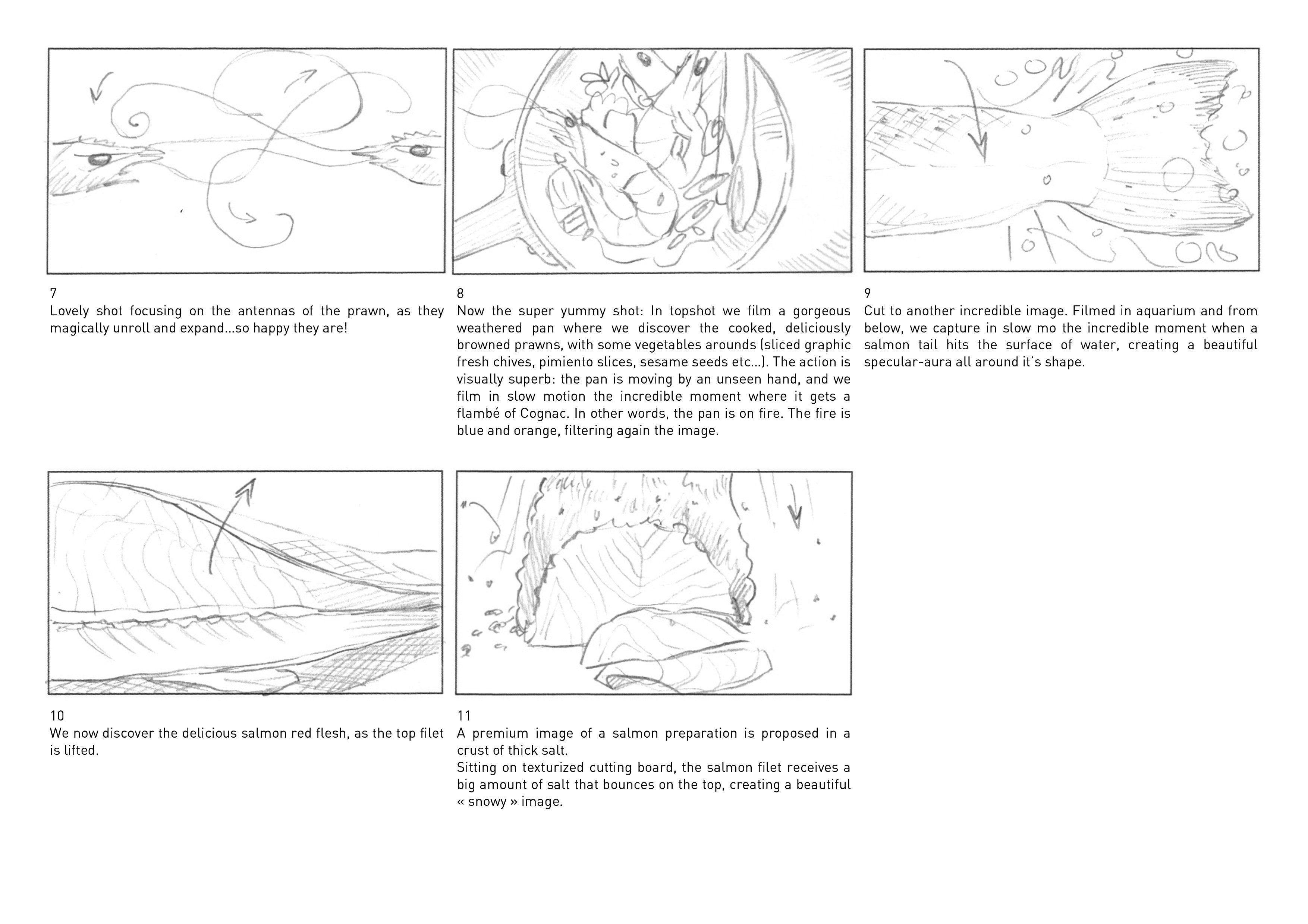 7
Lovely shot focusing on the antennas of the prawn, as they magically unroll and expand...so happy they are!

8
Now the super yummy shot: In topshot we film a gorgeous weathered pan where we discover the cooked, deliciously browned prawns, with some vegetables arounds (sliced graphic fresh chives, pimiento slices, sesame seeds etc...). The action is visually superb: the pan is moving by an unseen hand, and we film in slow motion the incredible moment where it gets a flambé of Cognac. In other words, the pan is on fire. The fire is blue and orange, filtering again the image.

9
Cut to another incredible image. Filmed in aquarium and from below, we capture in slow mo the incredible moment when a salmon tail hits the surface of water, creating a beautiful specular-aura all around it's shape.

10
We now discover the delicious salmon red flesh, as the top filet is lifted.

11
A premium image of a salmon preparation is proposed in a crust of thick salt.
Sitting on texturized cutting board, the salmon filet receives a big amount of salt that bounces on the top, creating a beautiful « snowy » image.