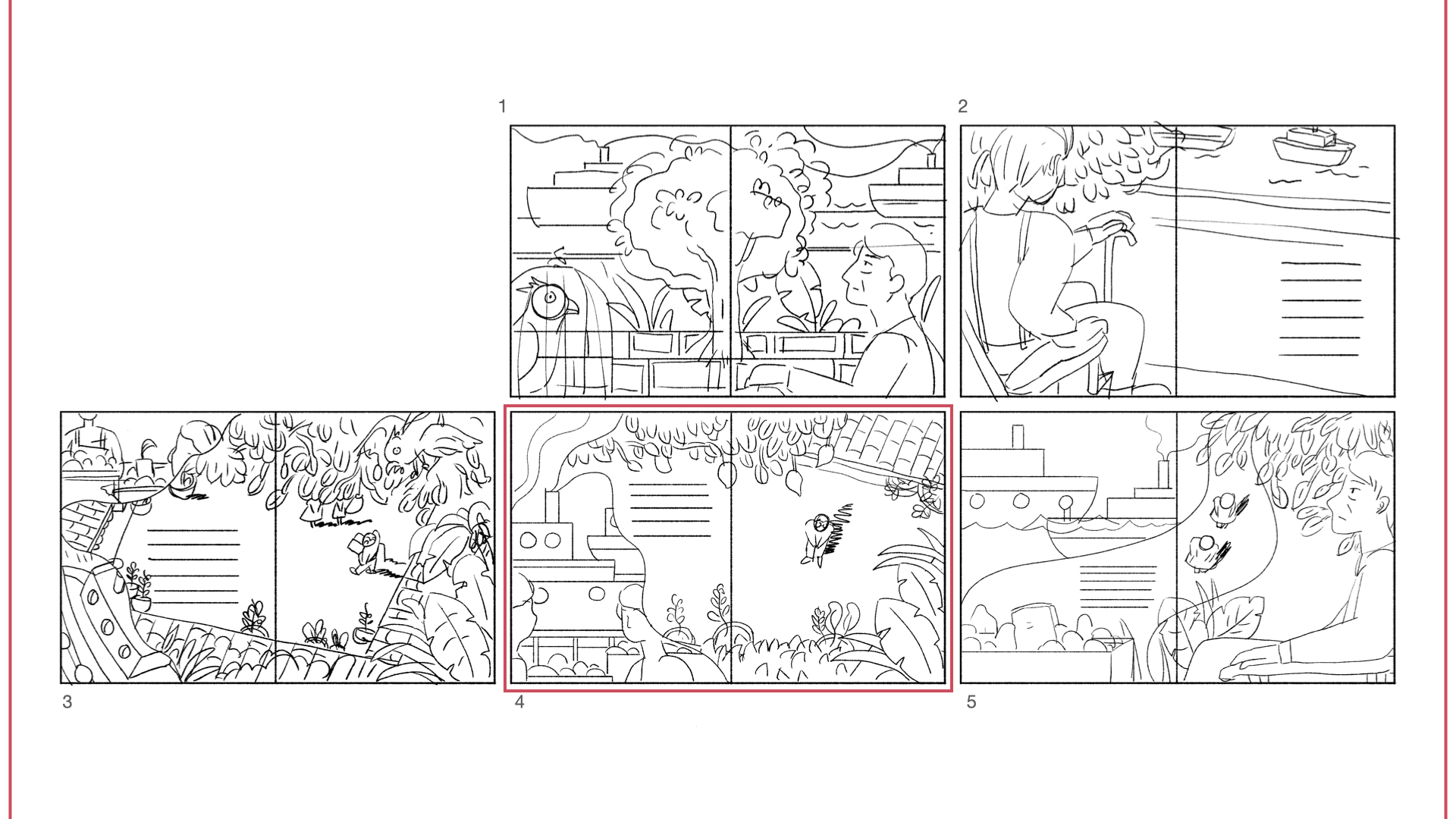 1

2

3

4

5