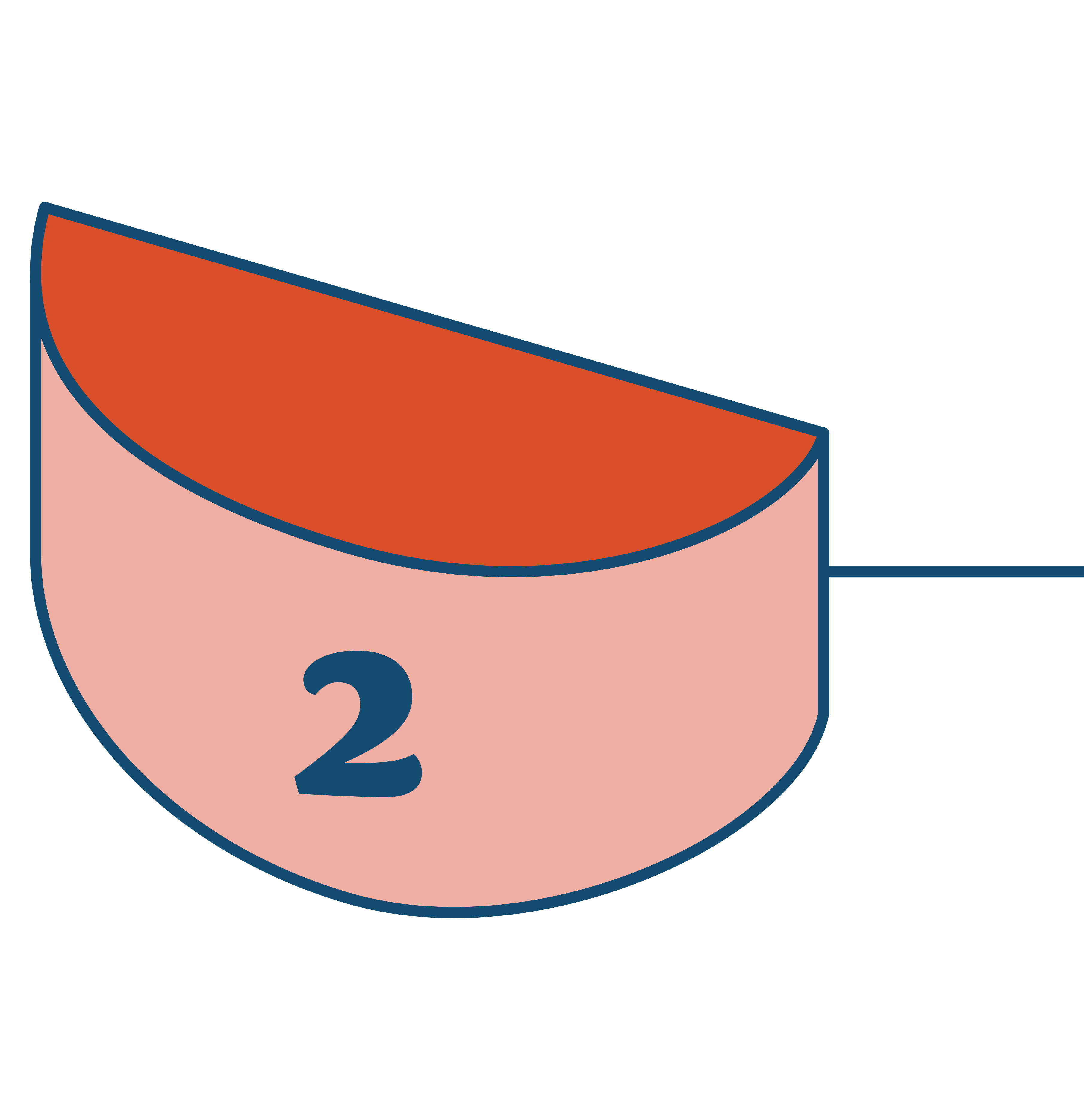 2