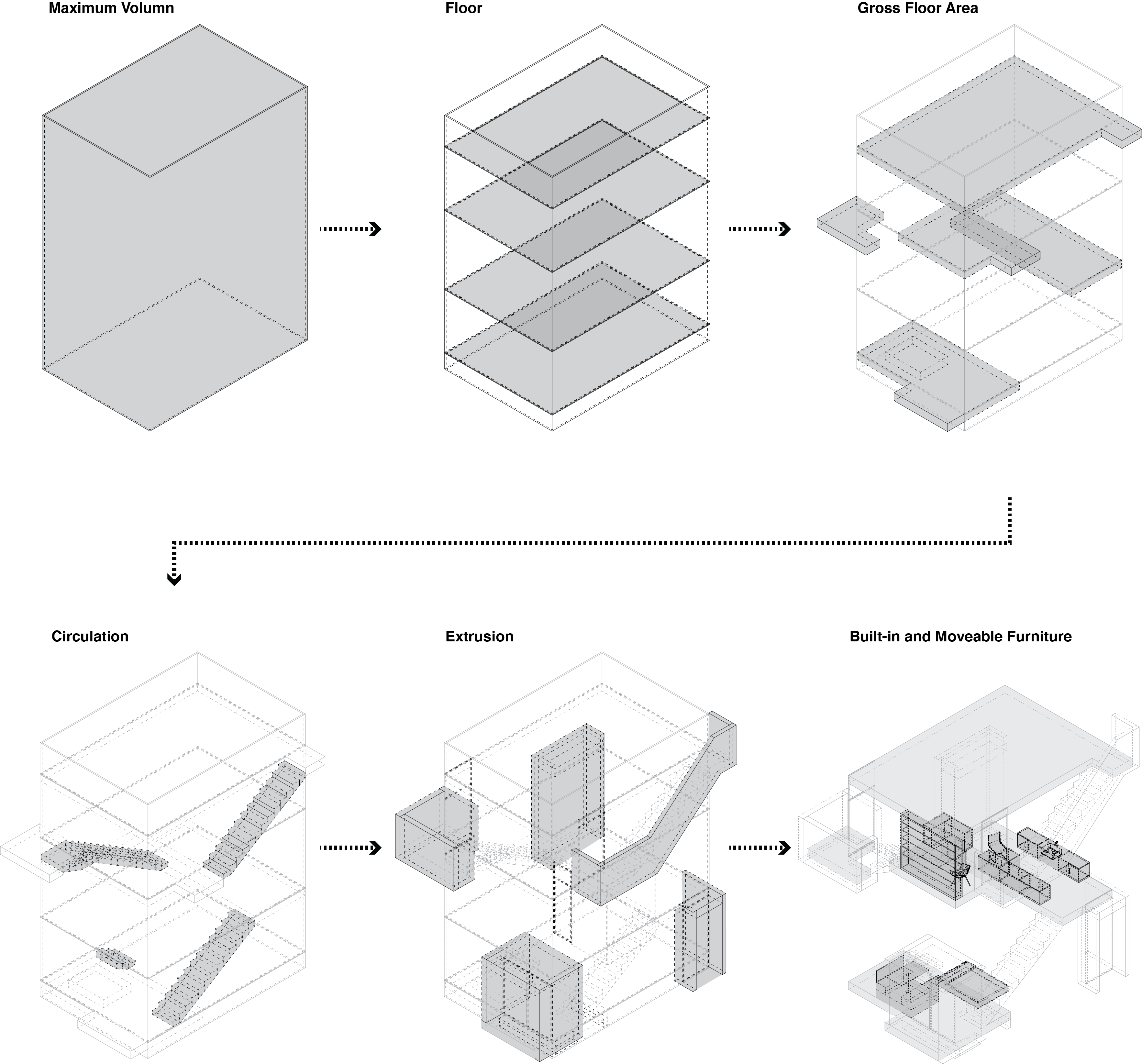 Maximum Volumn

Floor

Gross Floor Area

Circulation

Extrusion

Built-in and Moveable Furniture