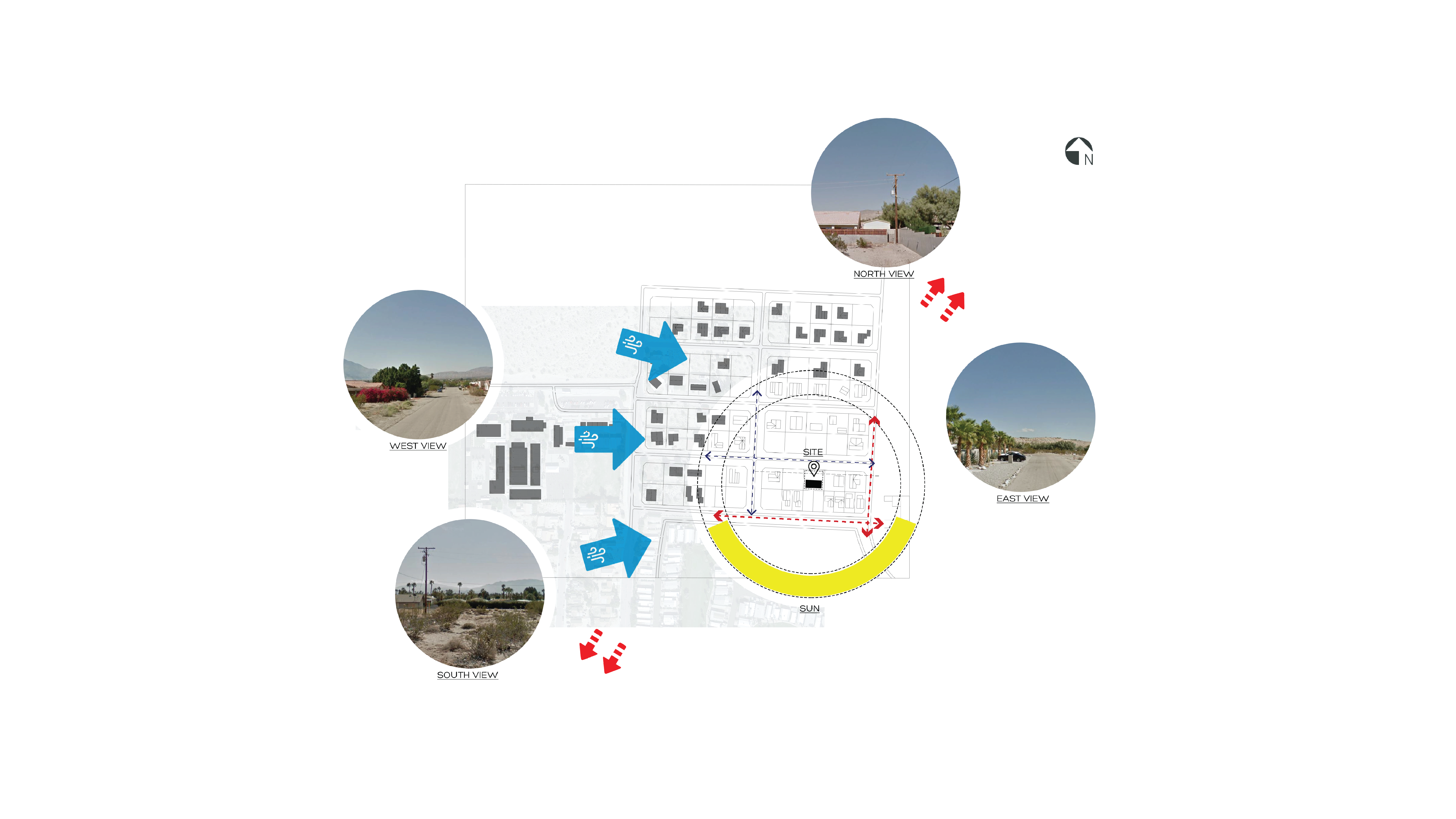 N

NORTH VIEW

WEST VIEW

SITE

EAST VIEW

SUN

SOUTH VIEW