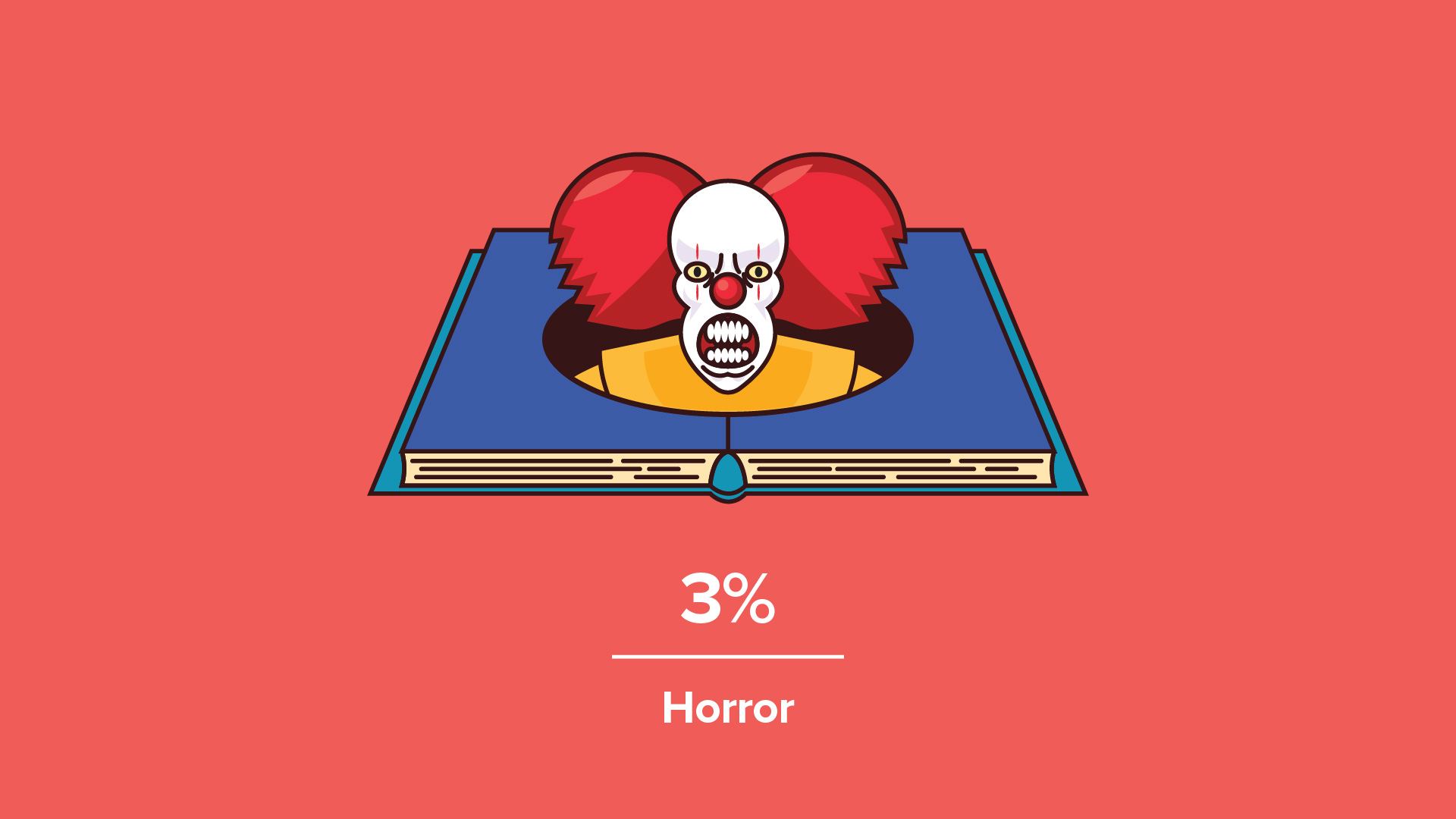 3%

Horror