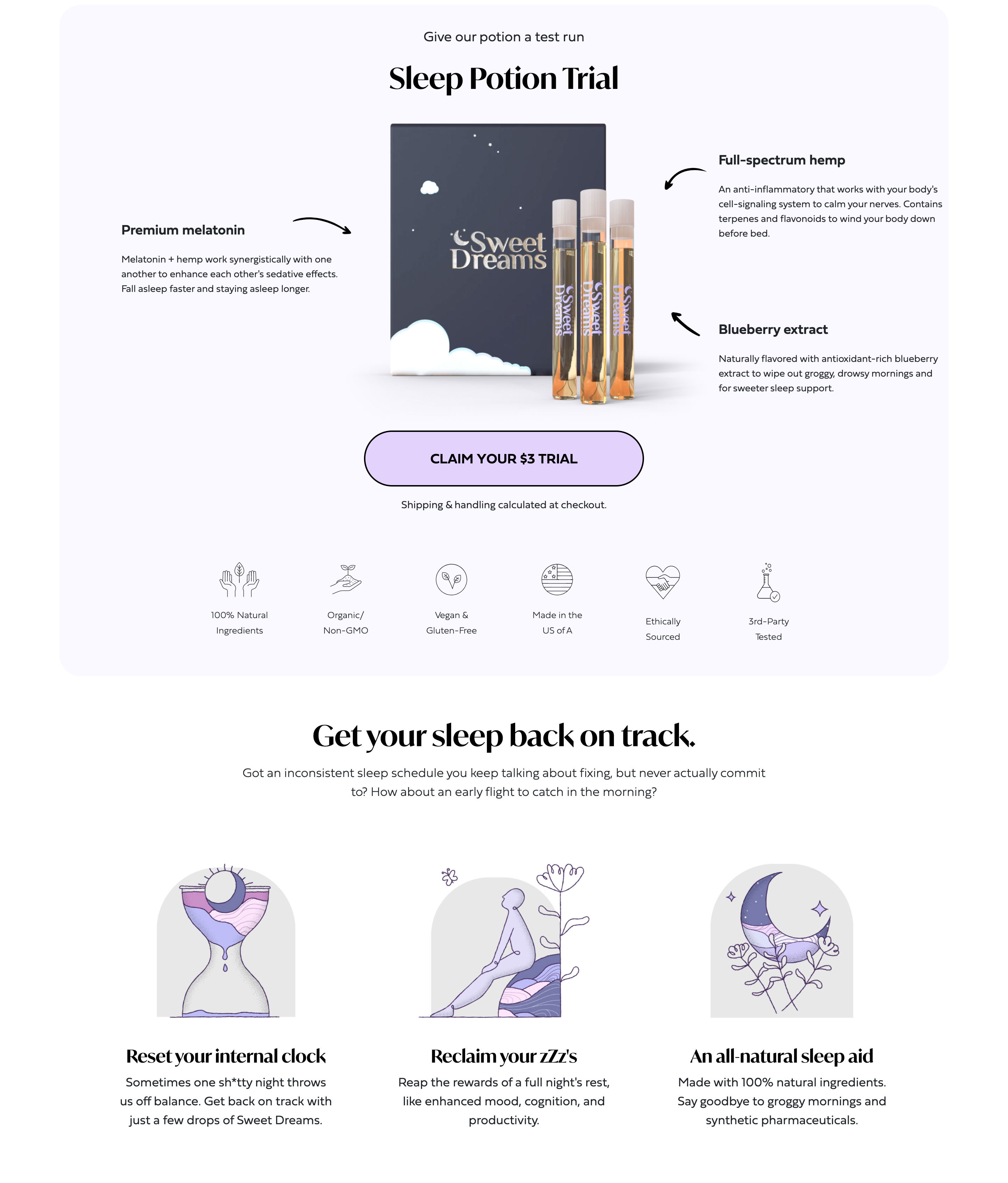 Give our potion a test run

Sleep Potion Trial

Premium melatonin

Melatonin + hemp work synergistically with one another to enhance each other's sedative effects. Fall asleep faster and staying asleep longer.

Sweet Dreams

Sweet Dreams

Sweet Dreams

Sweet Dreams

Full-spectrum hemp

An anti-inflammatory that works with your body's cell-signaling system to calm your nerves. Contains terpenes and flavonoids to wind your body down before bed.

Blueberry extract

Naturally flavored with antioxidant-rich blueberry extract to wipe out groggy, drowsy mornings and for sweeter sleep support.

CLAIM YOUR $3 TRIAL

Shipping & handling calculated at checkout.

100% Natural Ingredients

Organic/ Non-GMO

Vegan & Gluten-Free

Made in the US of A

Ethically Sourced

3rd-Party Tested

Get your sleep back on track.

Got an inconsistent sleep schedule you keep talking about fixing, but never actually commit to? How about an early flight to catch in the morning?

Reset your internal clock

Sometimes one sh*tty night throws us off balance. Get back on track with just a few drops of Sweet Dreams.

Reclaim your zZz's

Reap the rewards of a full night's rest, like enhanced mood, cognition, and productivity.

An all-natural sleep aid

Made with 100% natural ingredients. Say goodbye to groggy mornings and synthetic pharmaceuticals.