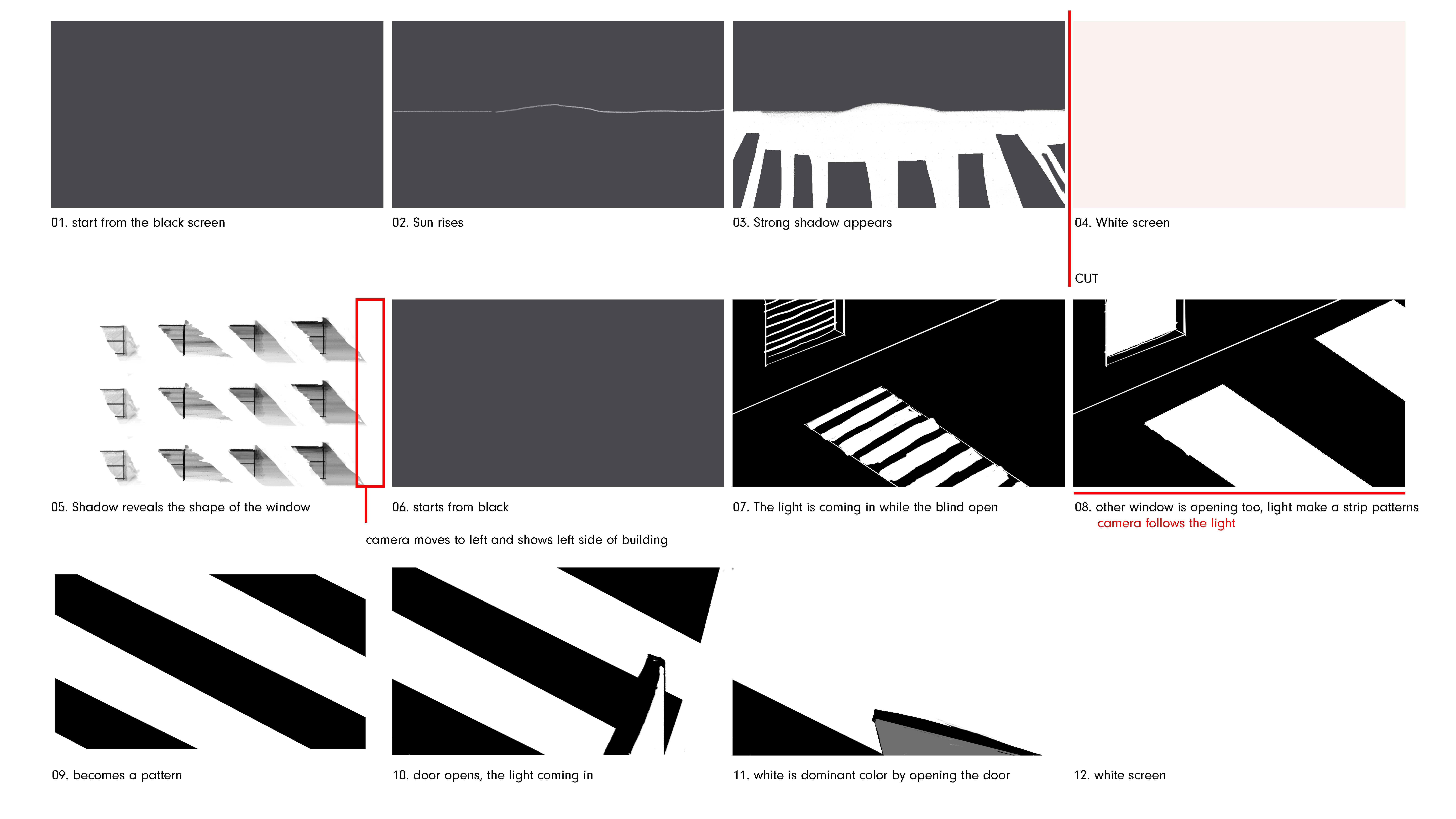 01. start from the black screen

02. Sun rises

03. Strong shadow appears

04. White screen

CUT

05. Shadow reveals the shape of the window

06. starts from black

07. The light is coming in while the blind open

08. other window is opening too, light make a strip patterns
camera follows the light

camera moves to left and shows left side of building

09. becomes a pattern

10. door opens, the light coming in

11. white is dominant color by opening the door

12. white screen