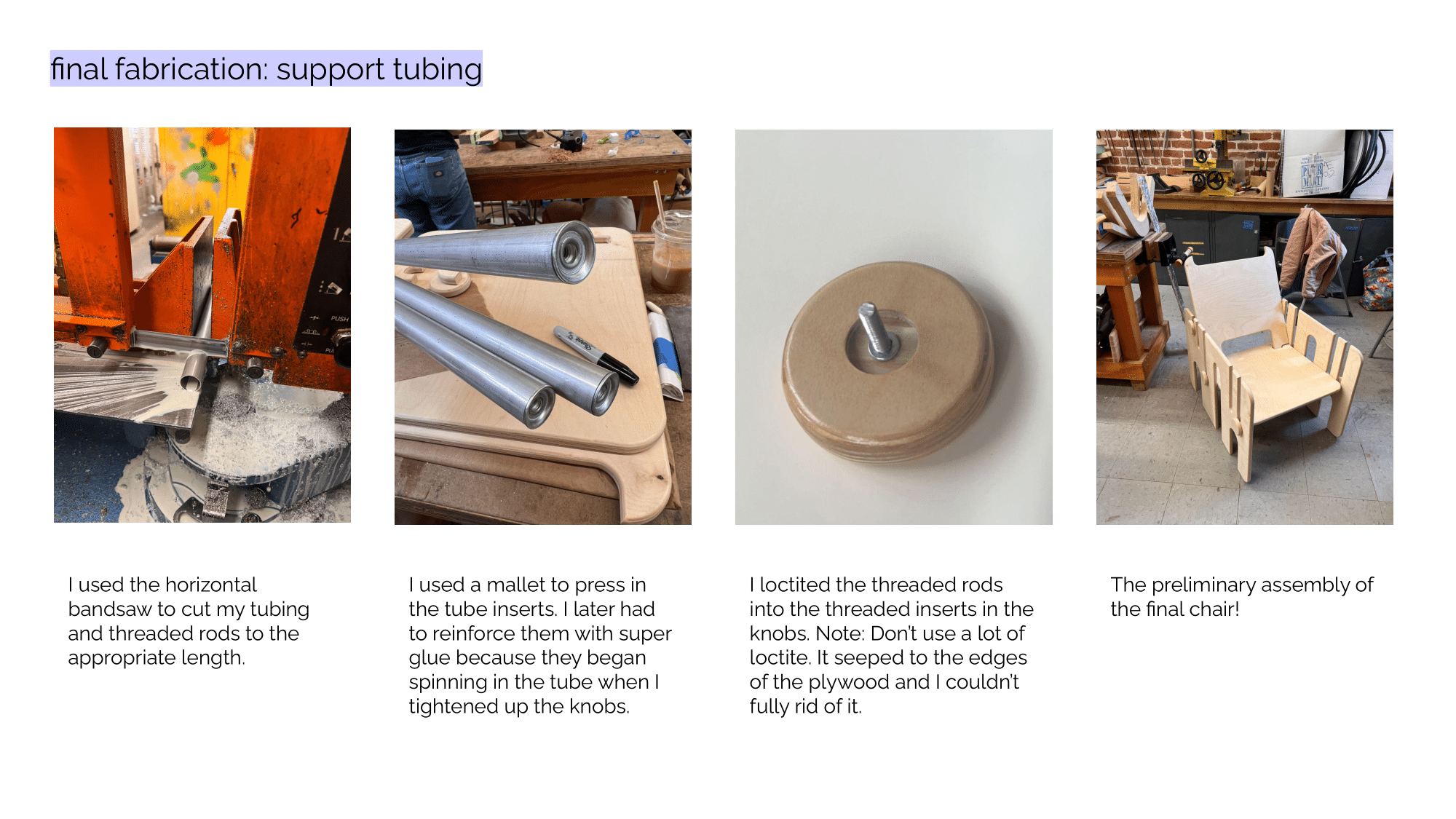 final fabrication: support tubing

I used the horizontal bandsaw to cut my tubing and threaded rods to the appropriate length.

I used a mallet to press in the tube inserts. I later had to reinforce them with super glue because they began spinning in the tube when I tightened up the knobs.

I loctited the threaded rods into the threaded inserts in the knobs. Note: Don't use a lot of loctite. It seeped to the edges of the plywood and I couldn't fully rid of it.

The preliminary assembly of the final chair!