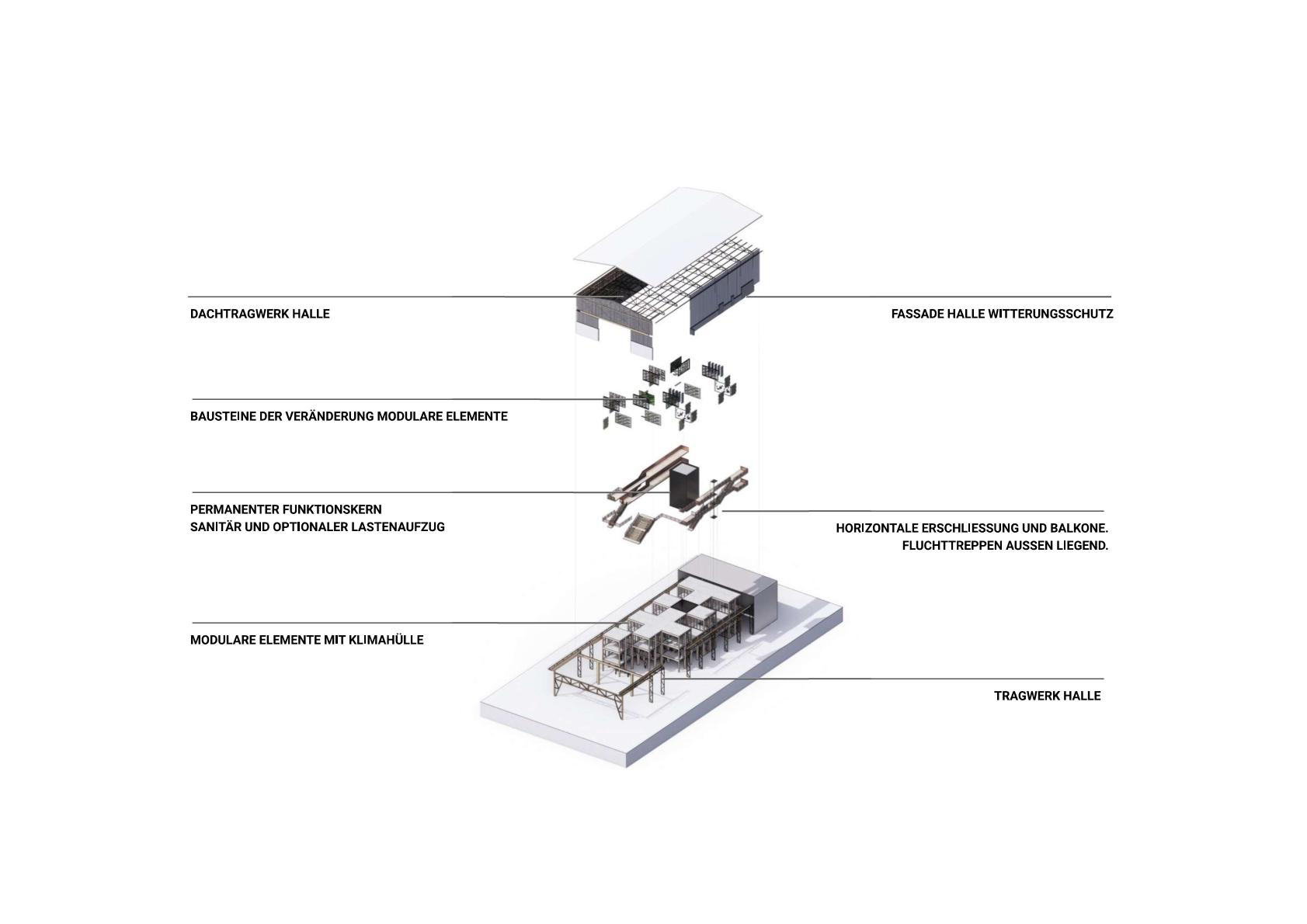 DACHTRAGWERK HALLE

FASSADE HALLE WITTERUNGSSCHUTZ

BAUSTEINE DER VERÄNDERUNG MODULARE ELEMENTE

PERMANENTER FUNKTIONSKERN
SANITÄR UND OPTIONALER LASTENAUFZUG

HORIZONTALE ERSCHLIESSUNG UND BALKONE.
FLUCHTTREPPEN AUSSEN LIEGEND.

MODULARE ELEMENTE MIT KLIMAHÜLLE

TRAGWERK HALLE