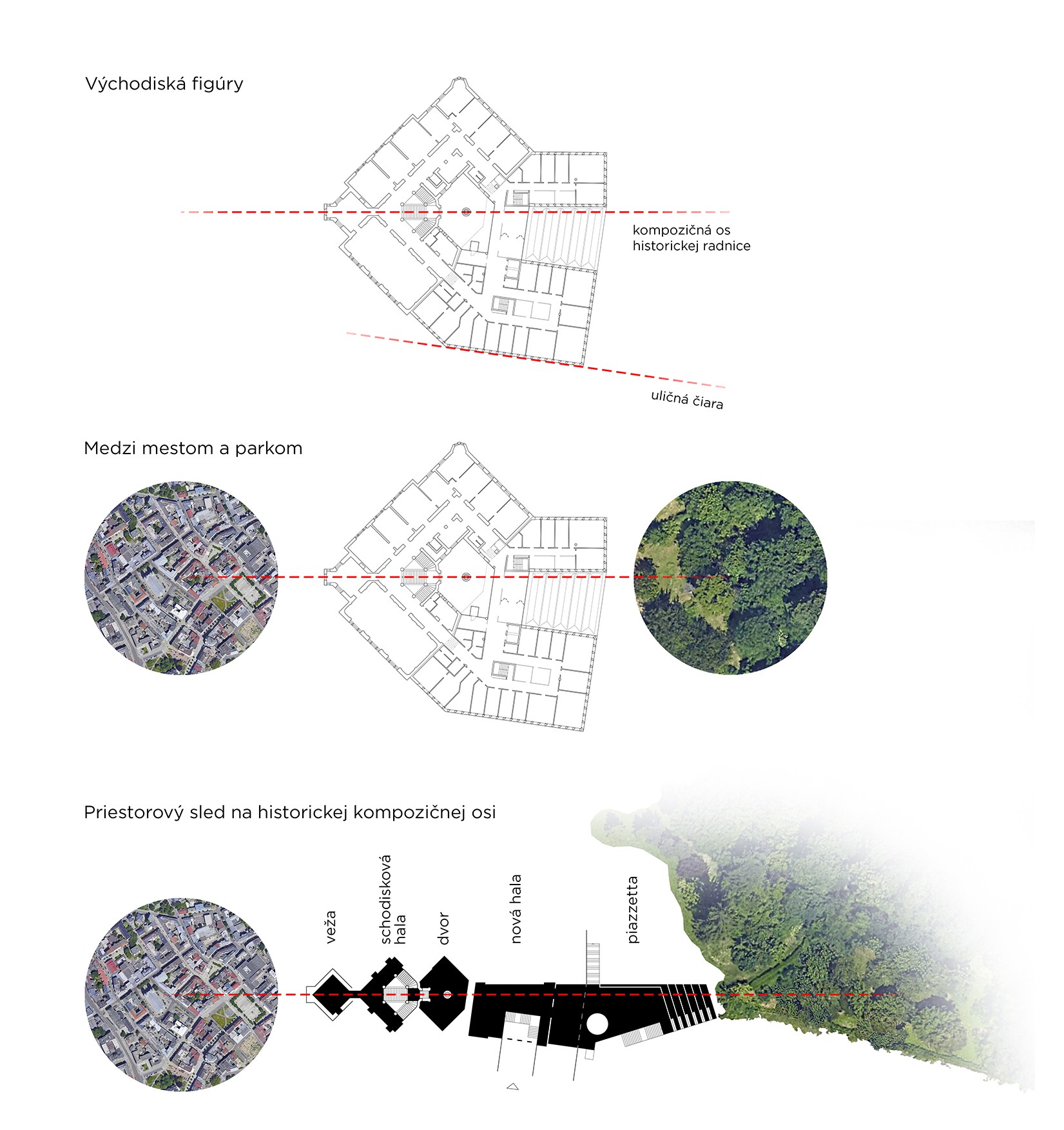 Východiská figúry

kompozičná os historickej radnice

uličná čiara

Medzi mestom a parkom

Priestorový sled na historickej kompozičnej osi

veža

schodisková hala

dvor

nová hala

piazzetta