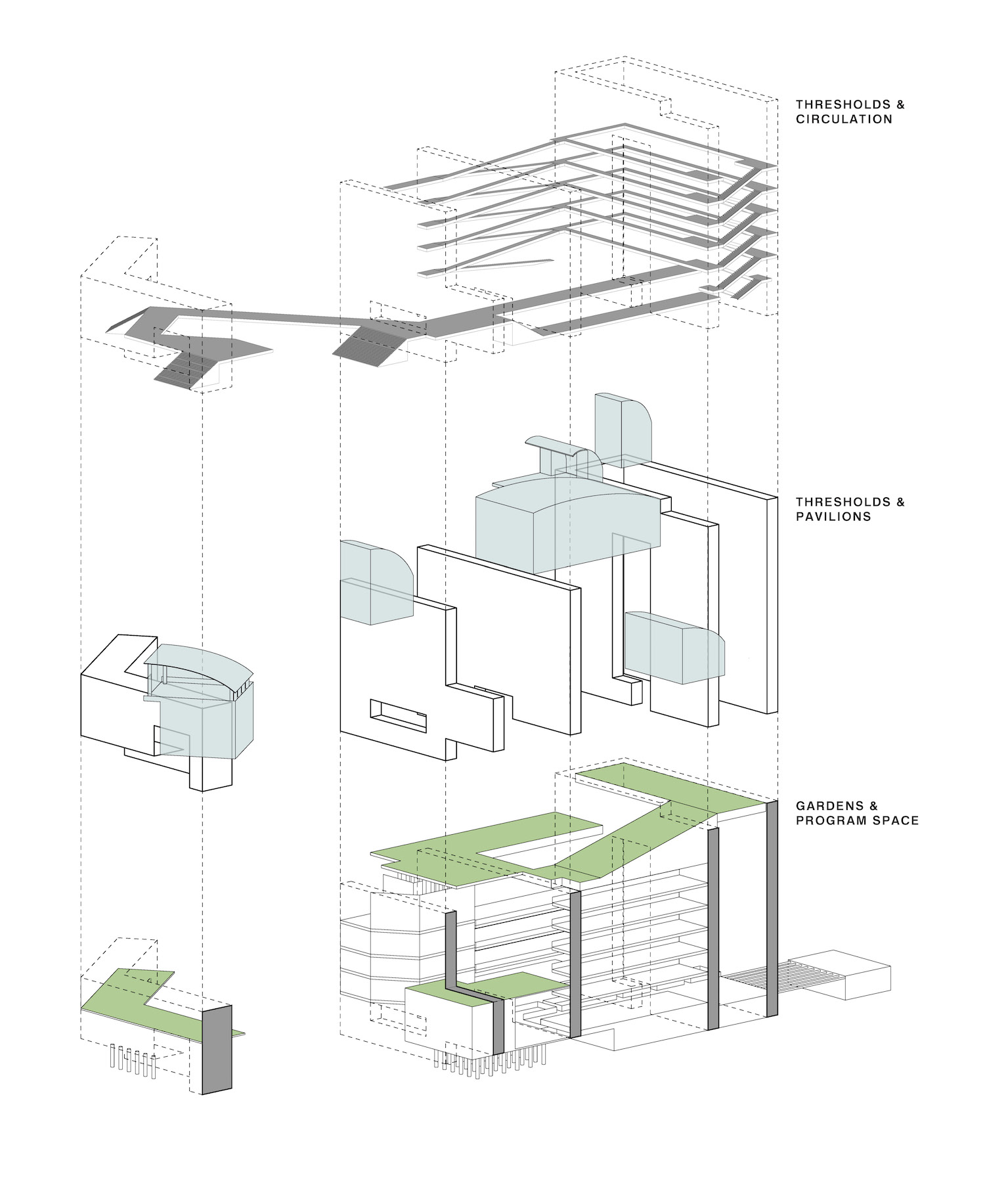 THRESHOLDS &
CIRCULATION

THRESHOLDS &
PAVILIONS

GARDENS &
PROGRAM SPACE