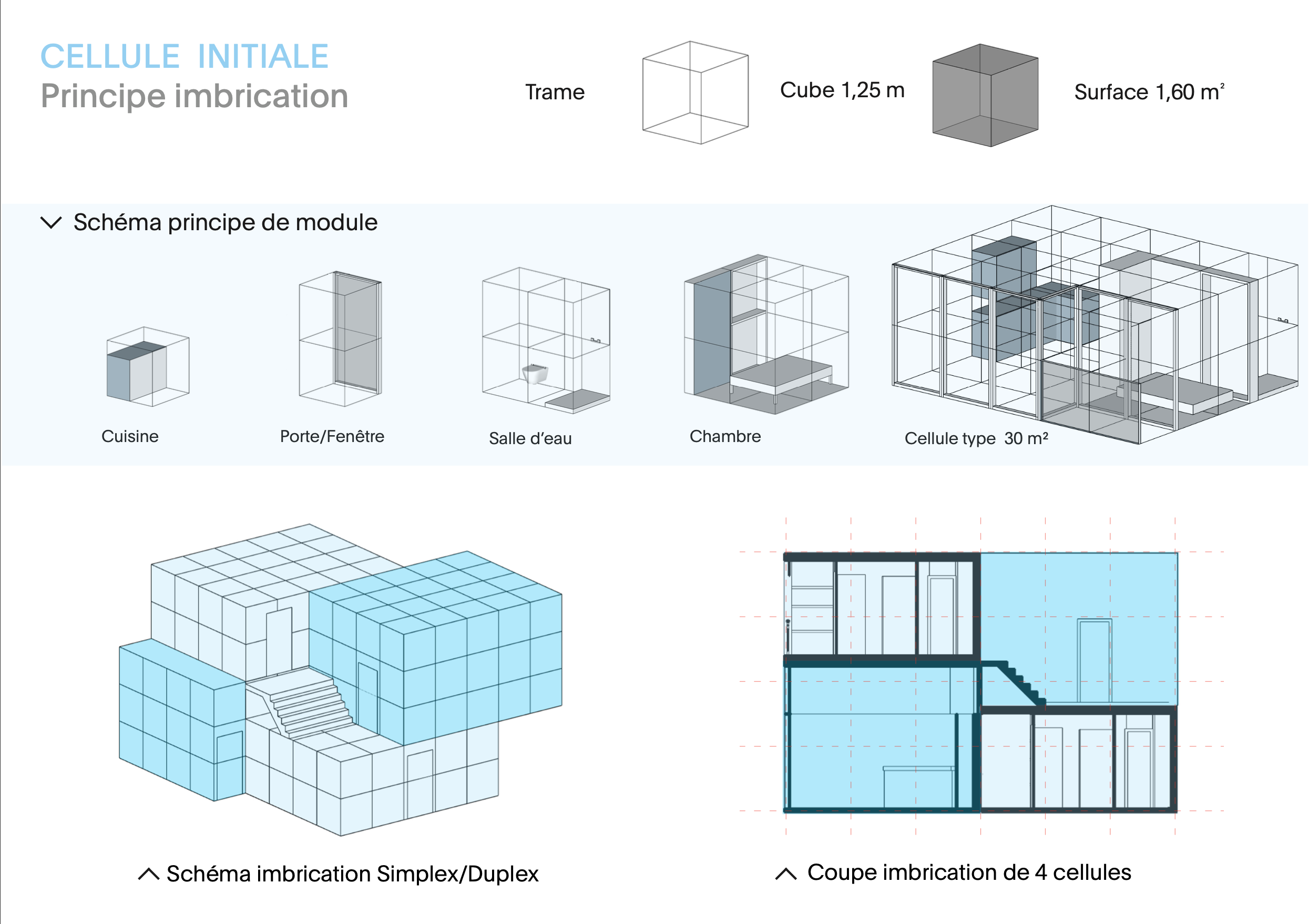 CELLULE INITIALE
Principe imbrication

Trame

Cube 1,25 m

Surface 1,60 m²

Schéma principe de module

Cuisine

Porte/Fenêtre

Salle d'eau

Chambre

Cellule type 30 m²

Schéma imbrication Simplex/Duplex

Coupe imbrication de 4 cellules