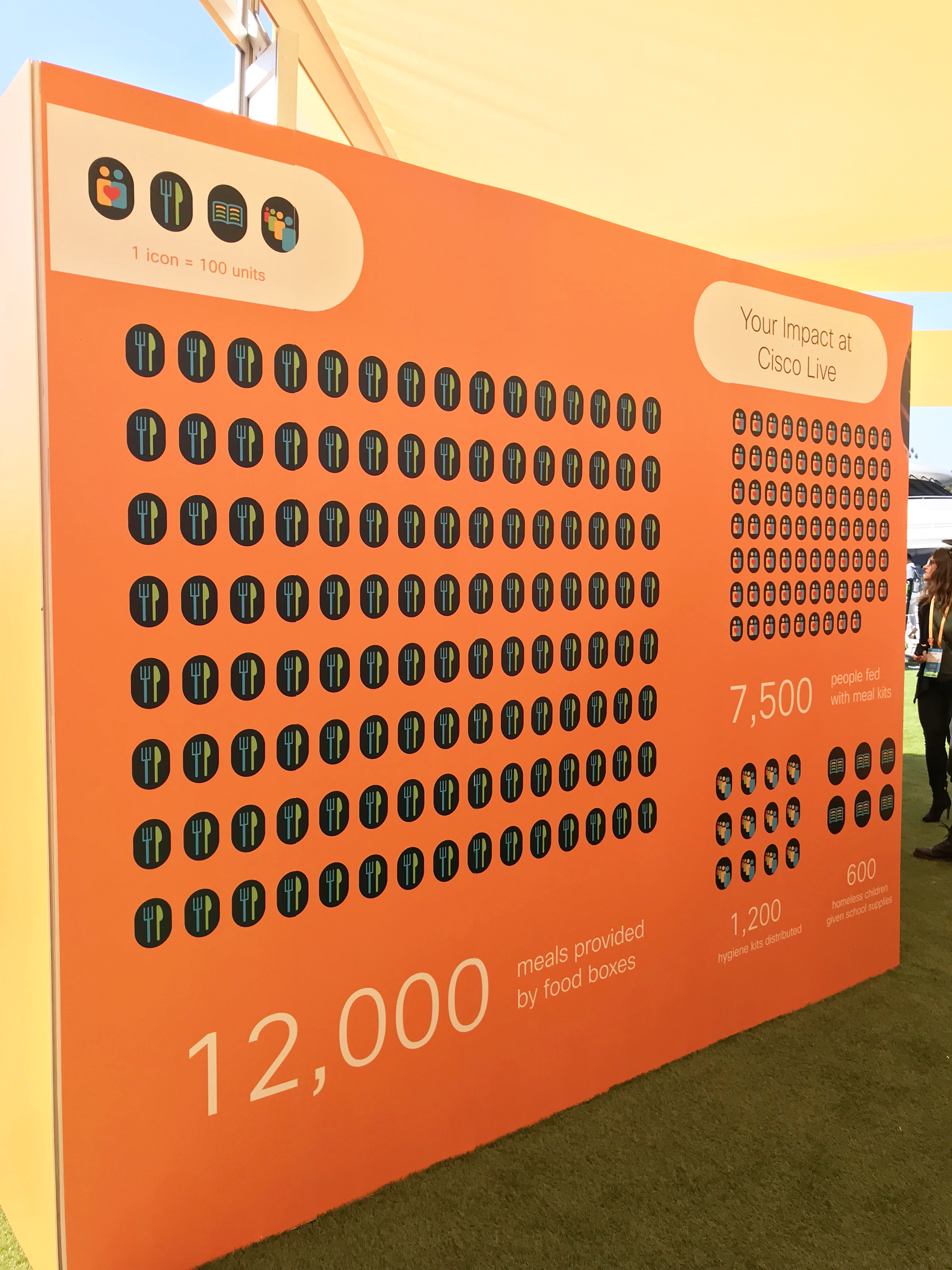 1 icon = 100 units

Your Impact at Cisco Live

12,000 meals provided by food boxes

7,500 people fed with meal kits

1,200 hygiene kits distributed

600 homeless children given school supplies