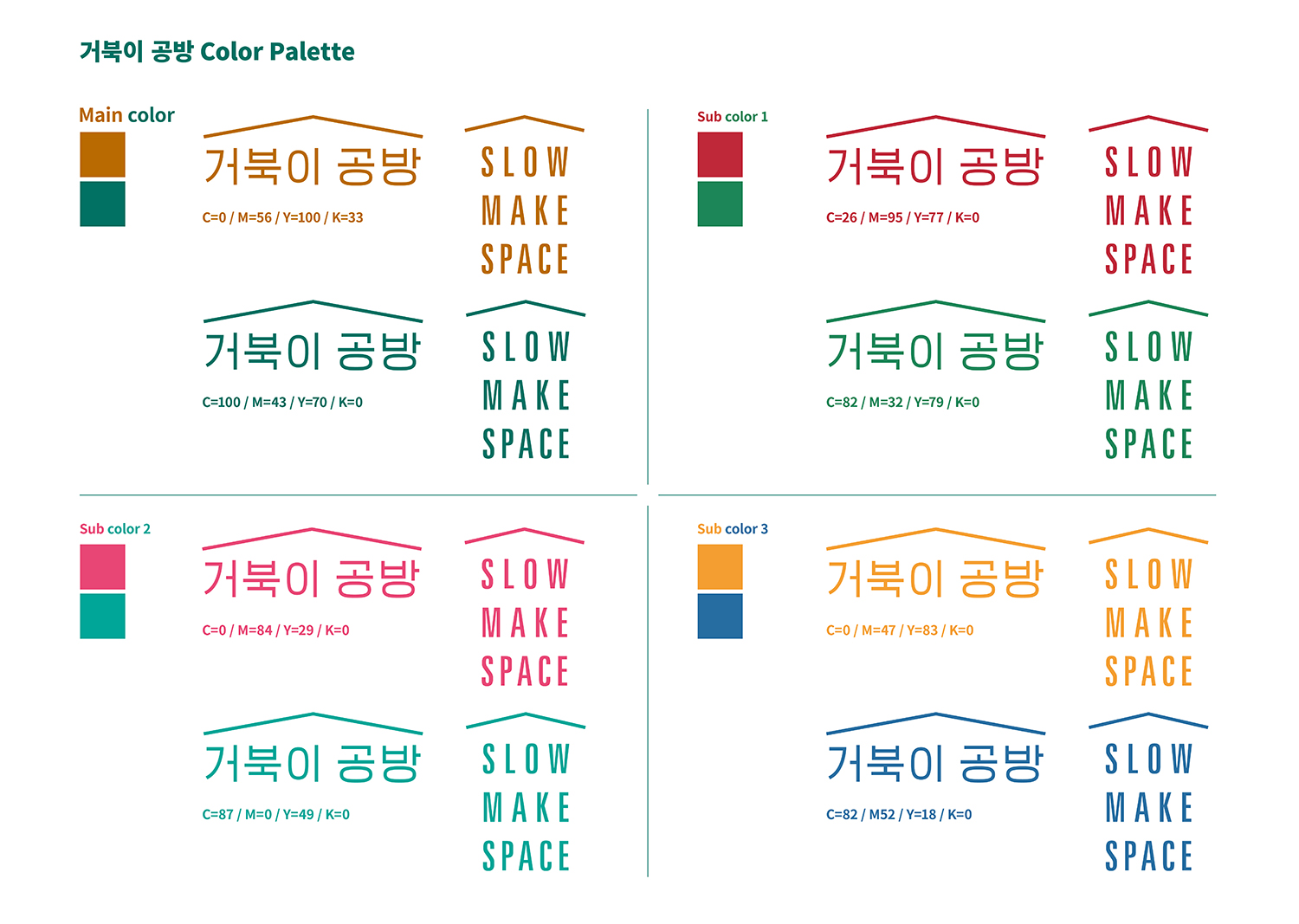 거북이 공방 Color Palette

Main color

거북이 공방

C=0 / M=56 / Y=100 / K=33

SLOW
MAKE
SPACE

거북이 공방

C=100 / M=43 / Y=70 / K=0

SLOW
MAKE
SPACE

Sub color 1

거북이 공방

C=26 / M=95 / Y=77 / K=0

SLOW
MAKE
SPACE

거북이 공방

C=82 / M=32 / Y=79 / K=0

SLOW
MAKE
SPACE

Sub color 2

거북이 공방

C=0 / M=84 / Y=29 / K=0

SLOW
MAKE
SPACE

거북이 공방

C=87 / M=0 / Y=49 / K=0

SLOW
MAKE
SPACE

Sub color 3

거북이 공방

C=0 / M=47 / Y=83 / K=0

SLOW
MAKE
SPACE

거북이 공방

C=82 / M52 / Y=18 / K=0

SLOW
MAKE
SPACE