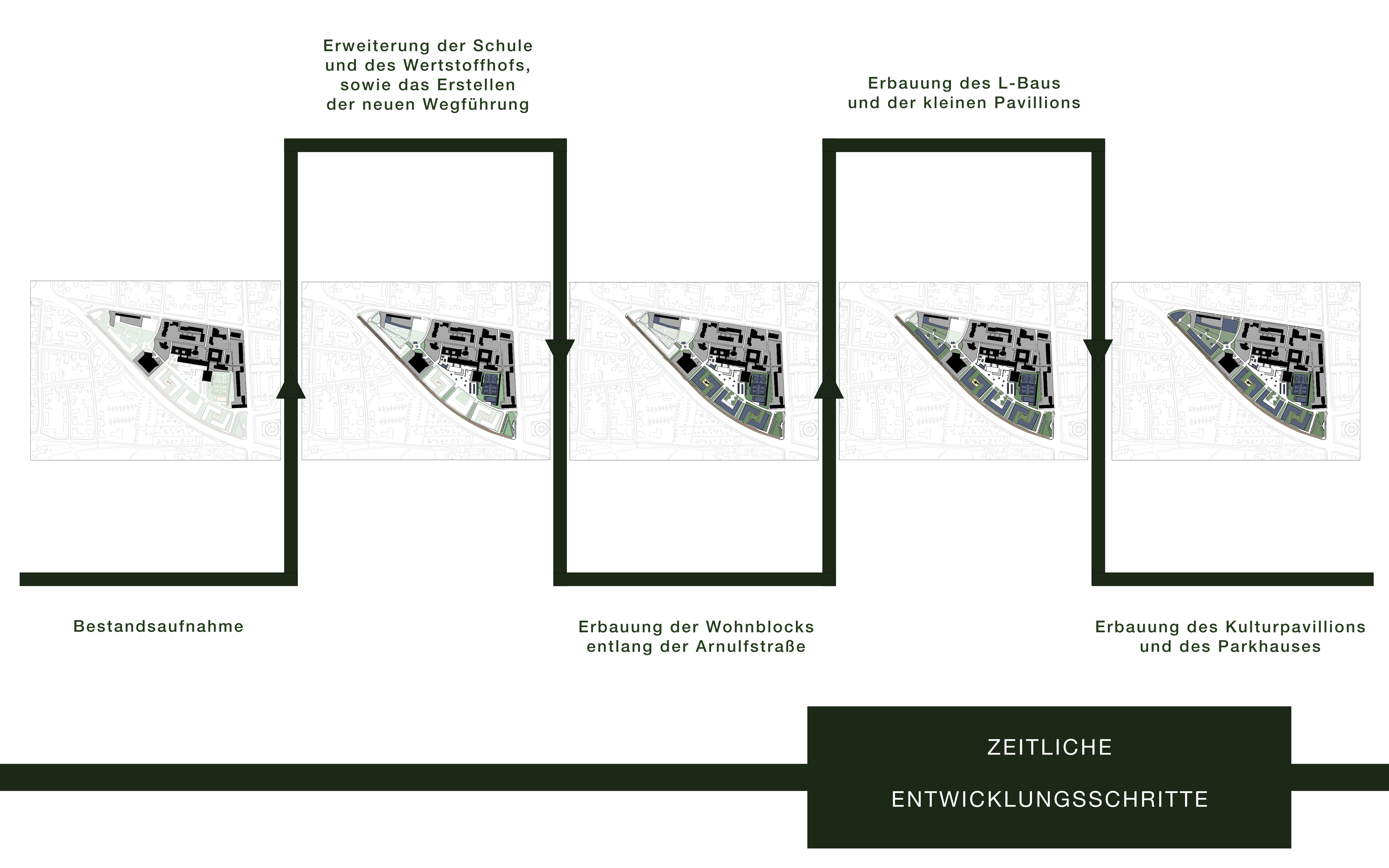 Erweiterung der Schule und des Wertstoffhofs, sowie das Erstellen der neuen Wegführung

Erbauung des L-Baus und der kleinen Pavillions

Bestandsaufnahme

Erbauung der Wohnblocks entlang der Arnulfstraße

Erbauung des Kulturpavillions und des Parkhauses

ZEITLICHE

ENTWICKLUNGSSCHRITTE