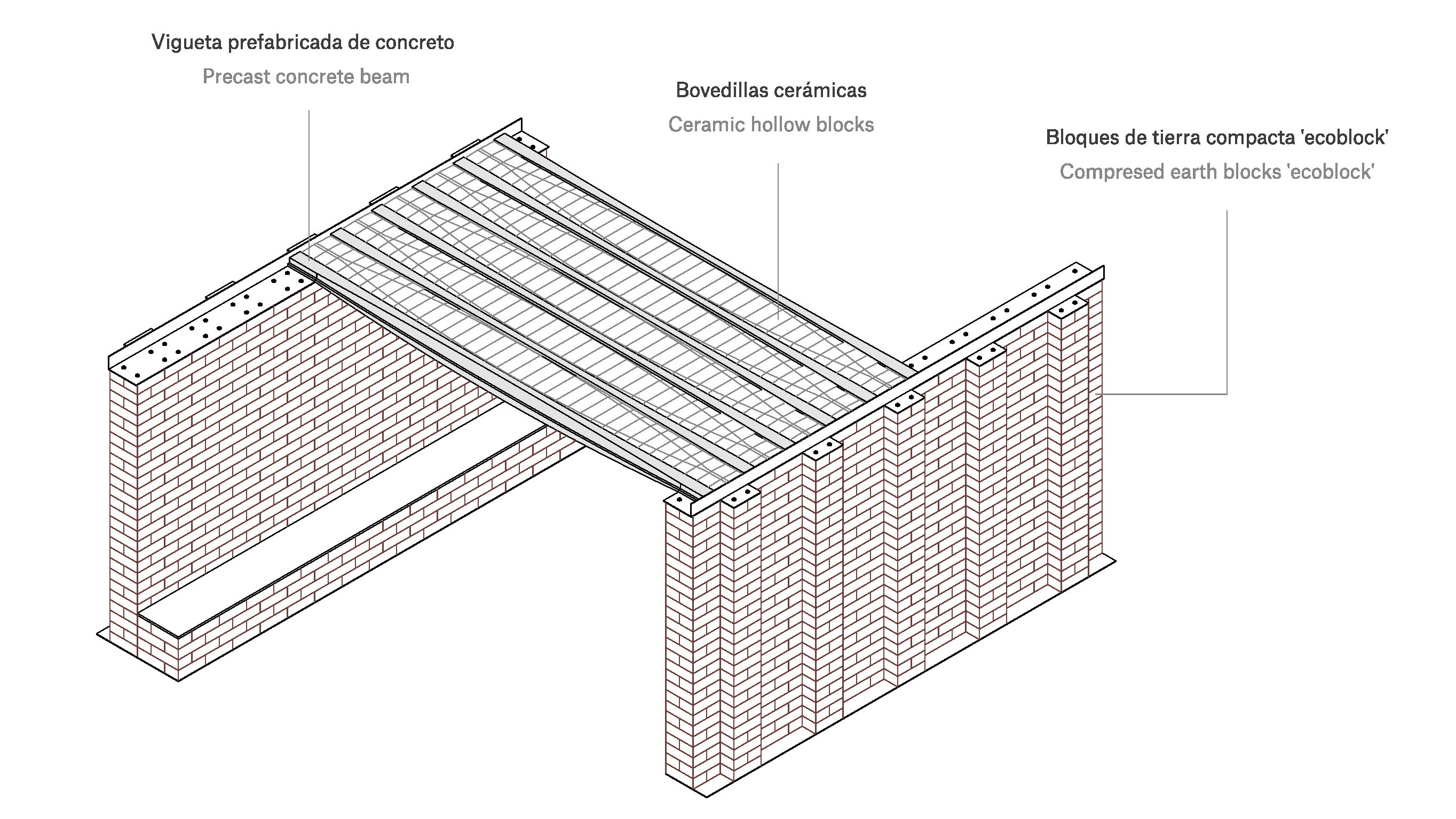 Vigueta prefabricada de concreto
Precast concrete beam

Bovedillas cerámicas
Ceramic hollow blocks

Bloques de tierra compacta 'ecoblock'
Compresed earth blocks 'ecoblock'