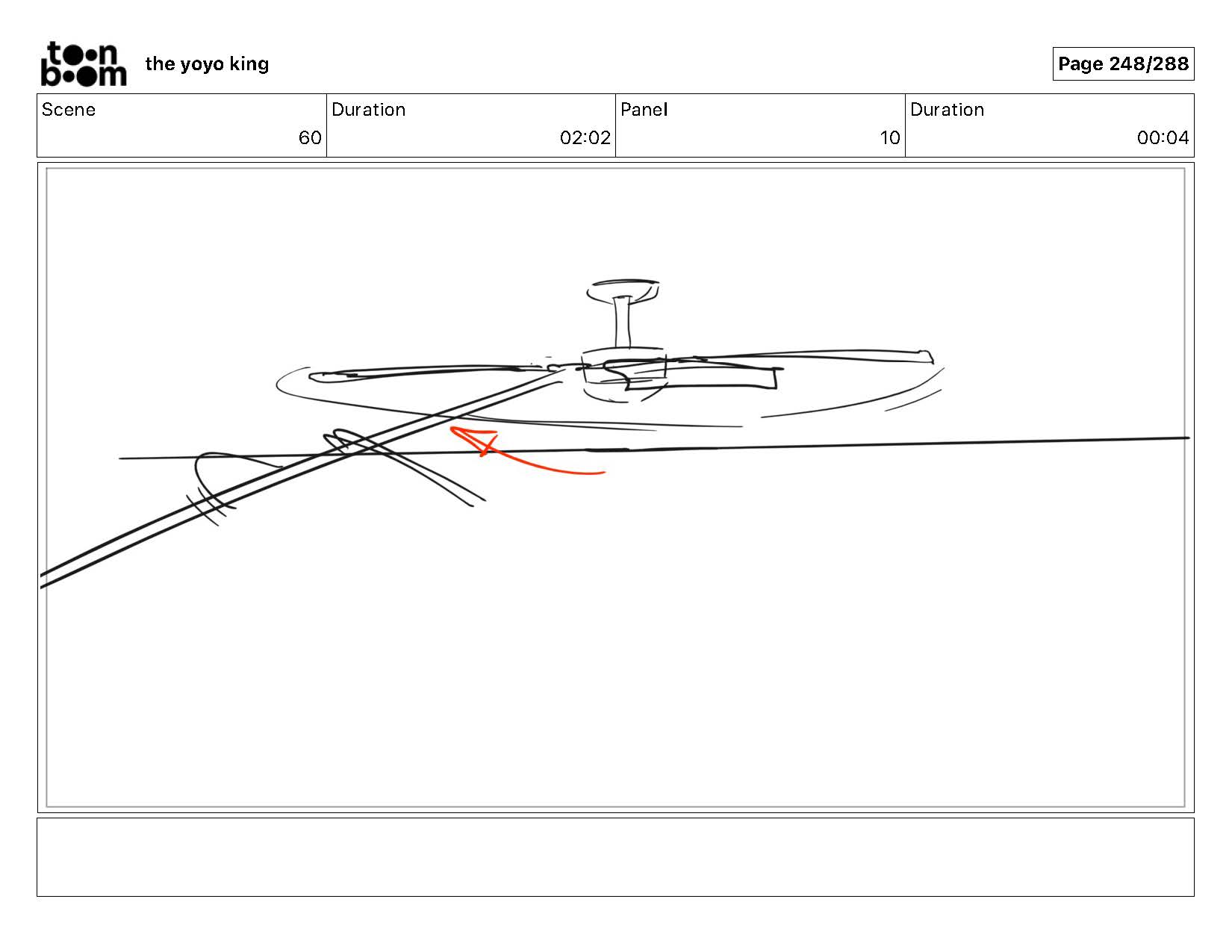 toon boom

the yoyo king

Page 248/288

| Scene | Duration | Panel | Duration |
|---|---|---|---|
| 60 | 02:02 | 10 | 00:04 |