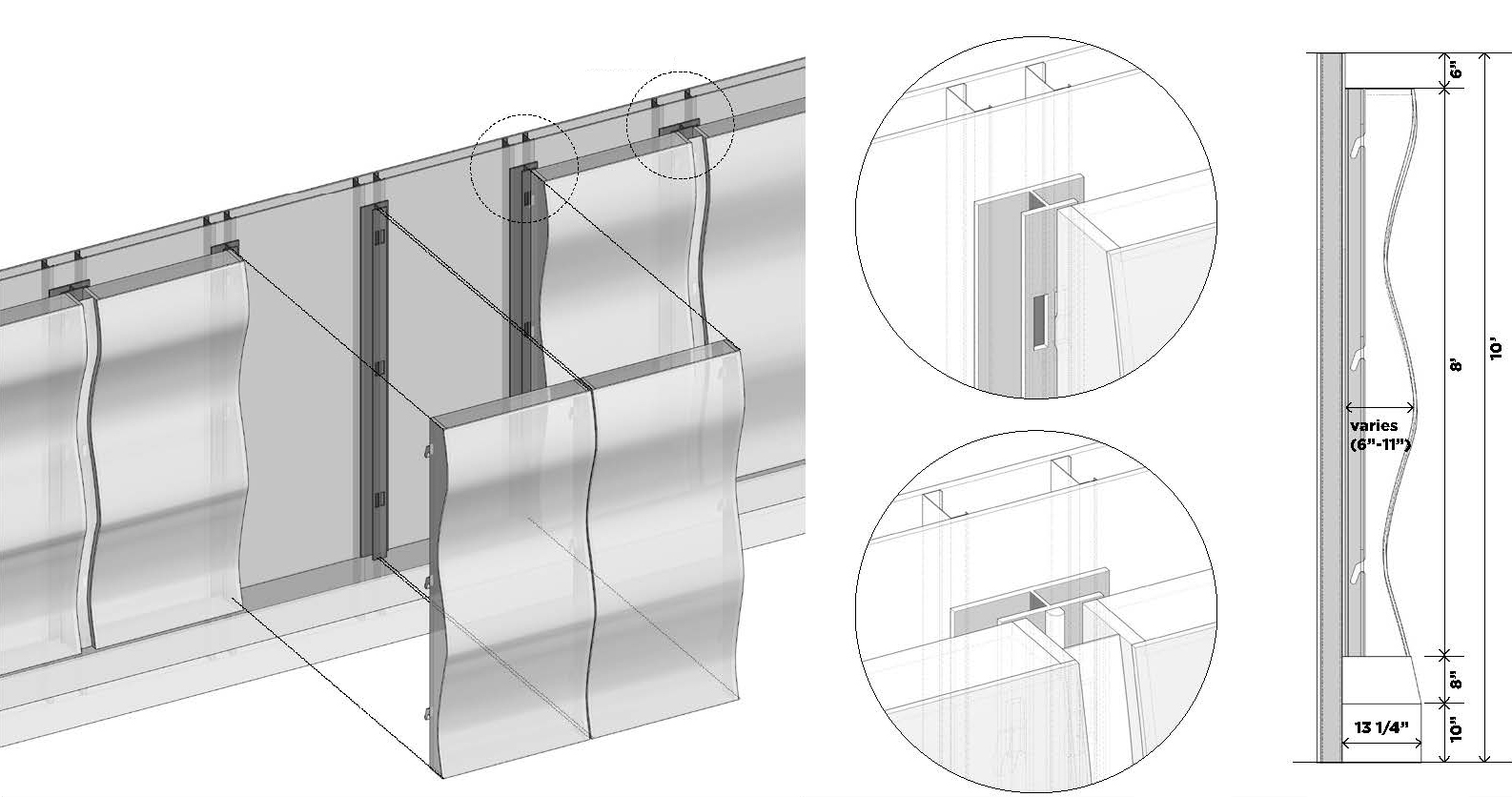 6"
8'
10'
varies
(6"-11")
8"
10"
13 1/4"