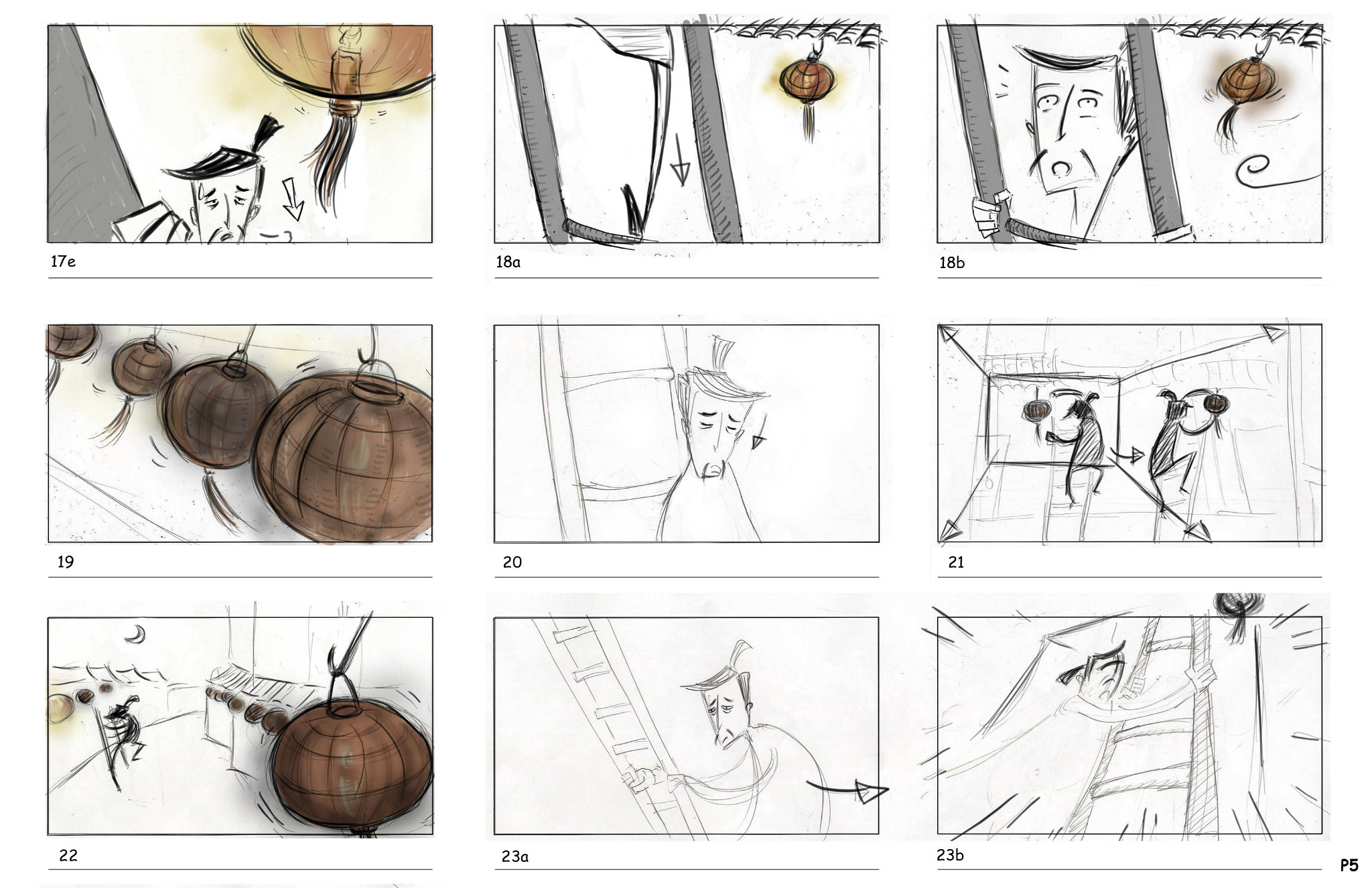 17e

18a

18b

19

20

21

22

23a

23b

P5