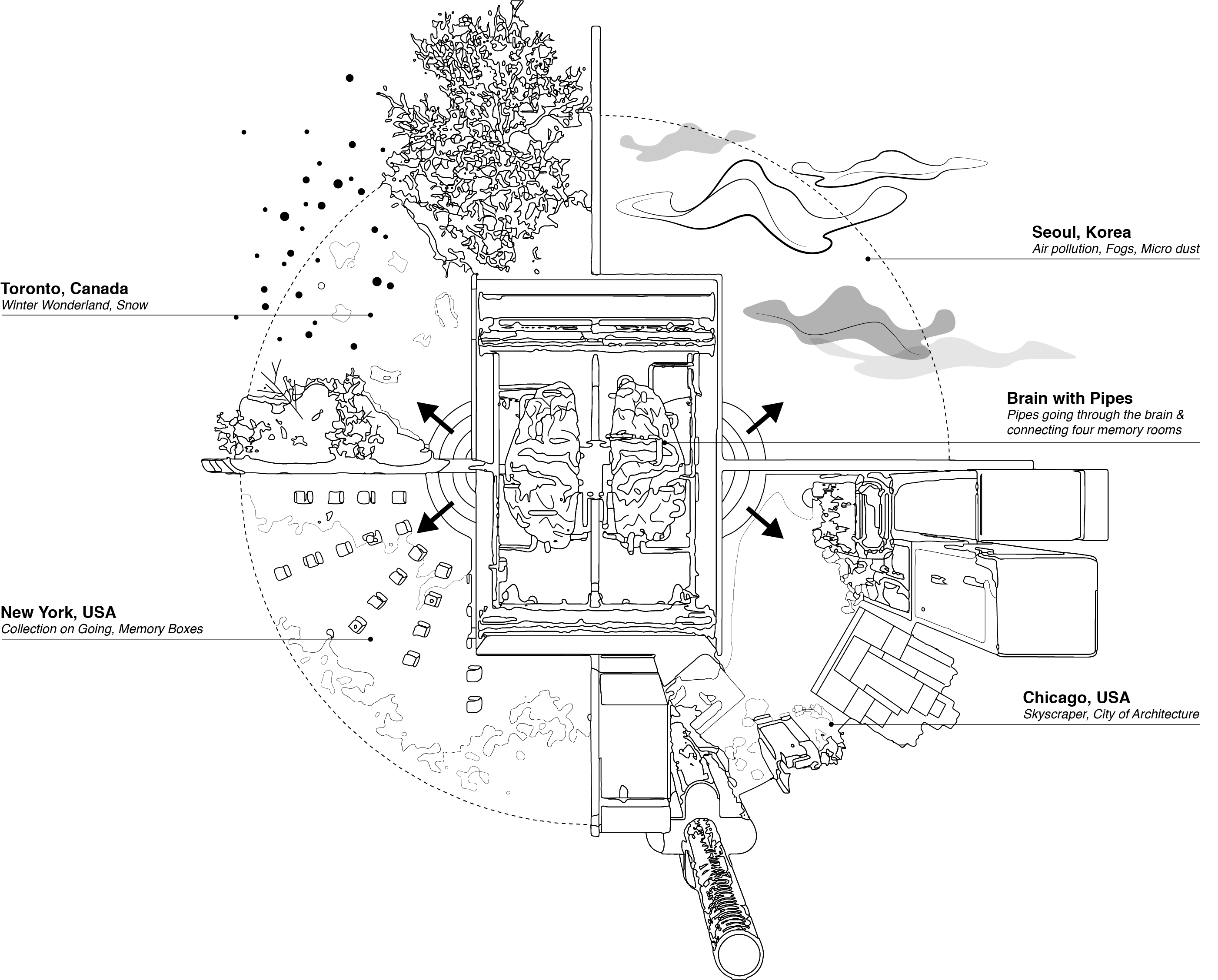 Seoul, Korea
Air pollution, Fogs, Micro dust

Toronto, Canada
Winter Wonderland, Snow

Brain with Pipes
Pipes going through the brain & connecting four memory rooms

New York, USA
Collection on Going, Memory Boxes

Chicago, USA
Skyscraper, City of Architecture