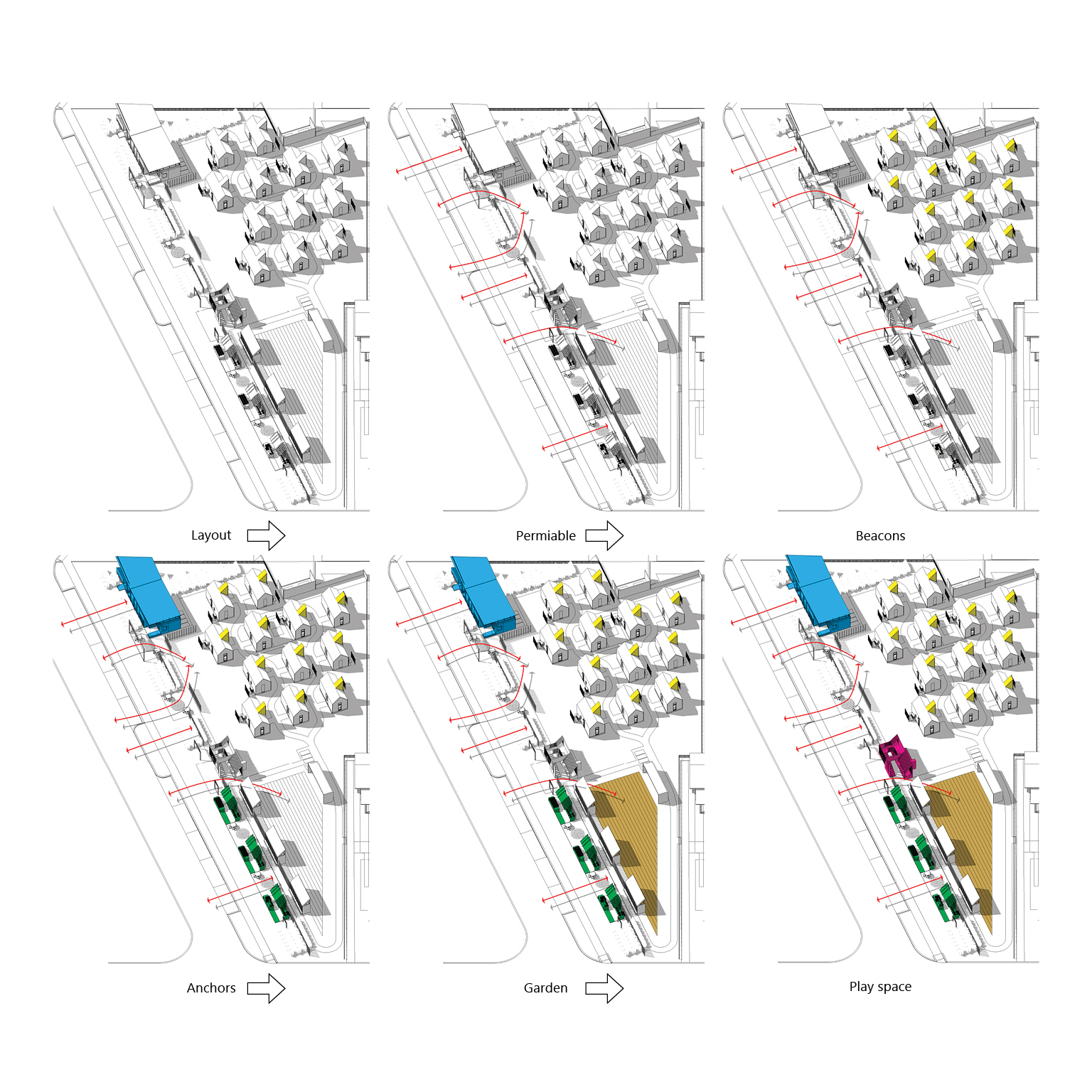 Layout

Permiable

Beacons

Anchors

Garden

Play space