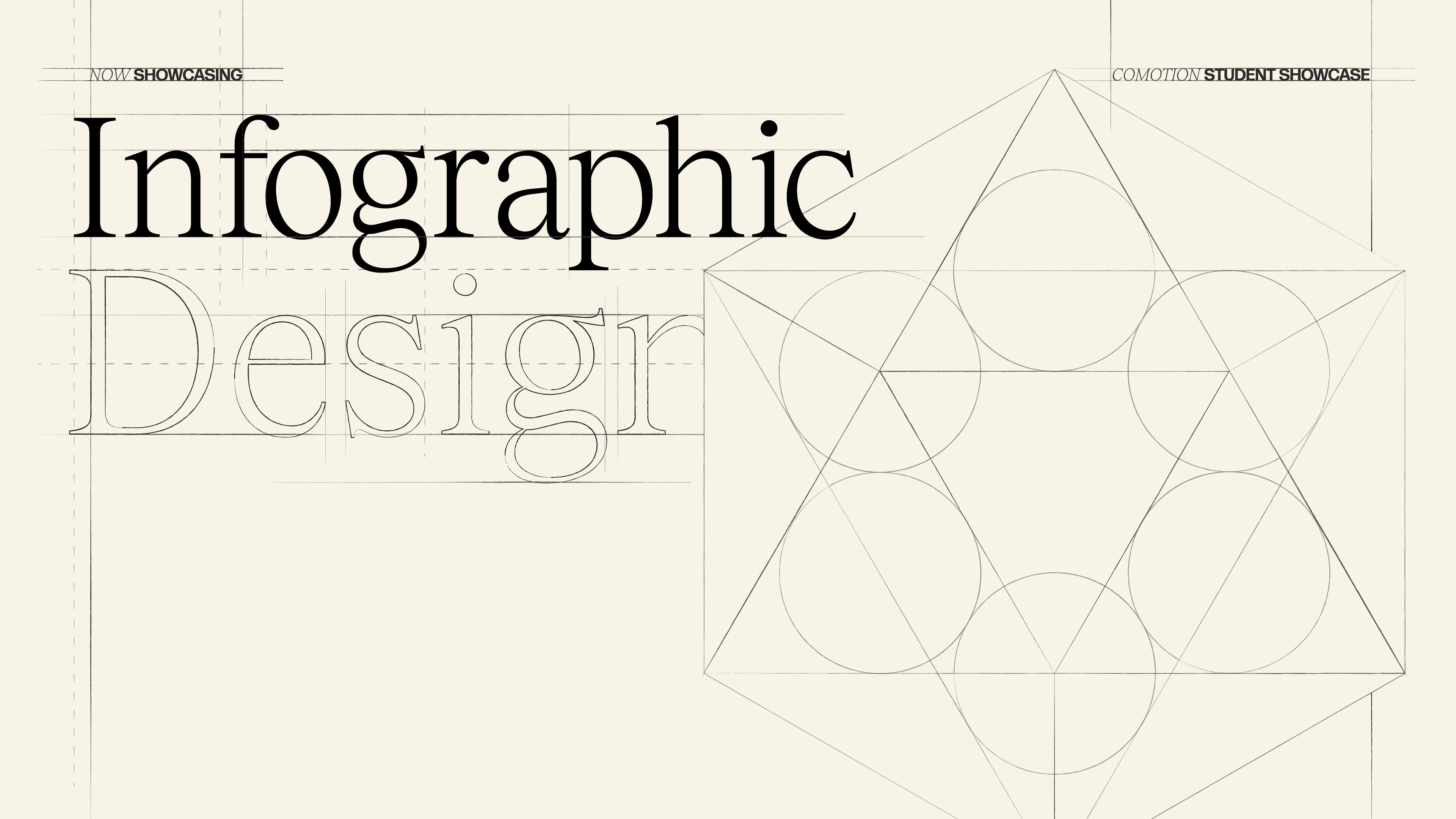 NOW SHOWCASING

COMOTION STUDENT SHOWCASE

Infographic Design