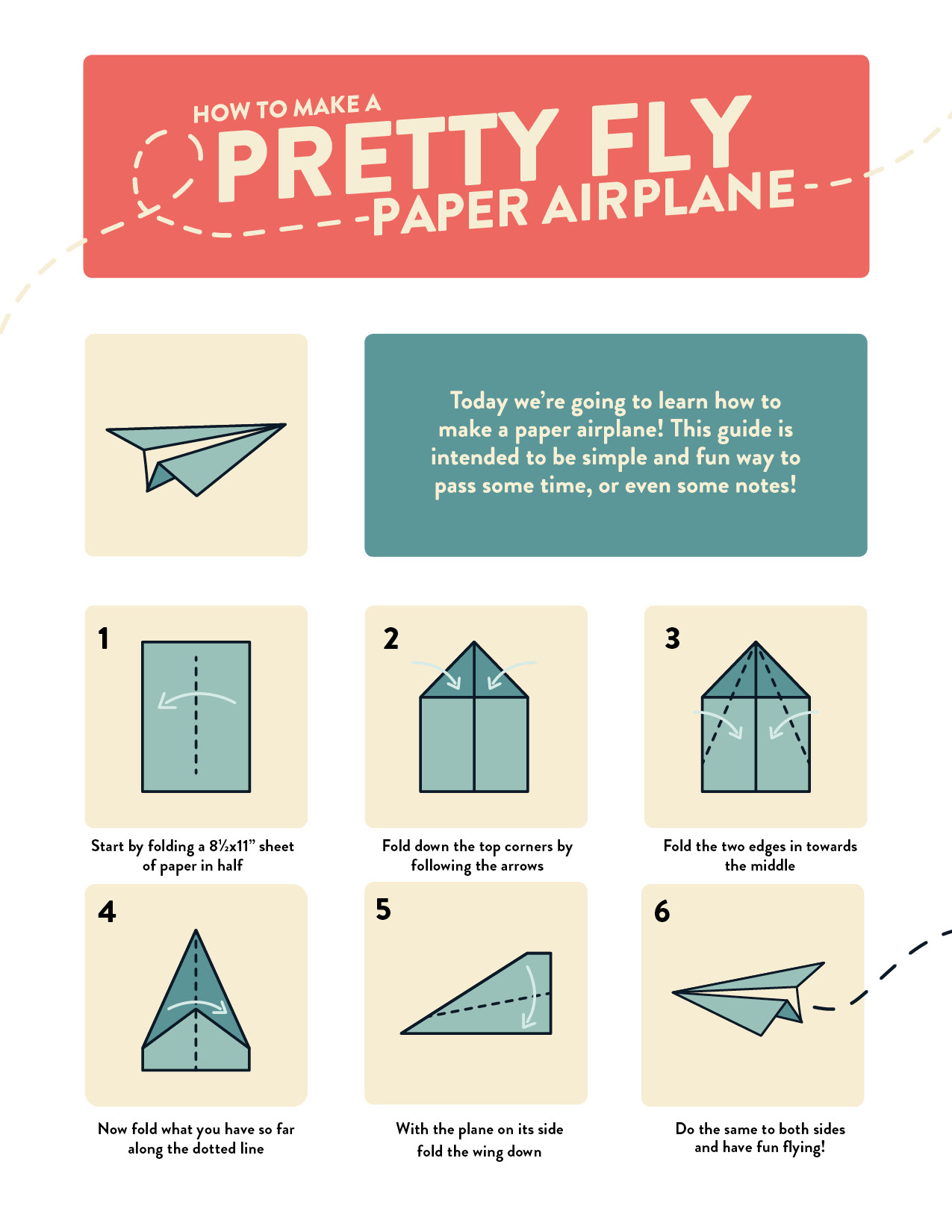 HOW TO MAKE A
PRETTY FLY
PAPER AIRPLANE

Today we're going to learn how to make a paper airplane! This guide is intended to be simple and fun way to pass some time, or even some notes!

1

Start by folding a 8½x11" sheet of paper in half

2

Fold down the top corners by following the arrows

3

Fold the two edges in towards the middle

4

Now fold what you have so far along the dotted line

5

With the plane on its side fold the wing down

6

Do the same to both sides and have fun flying!