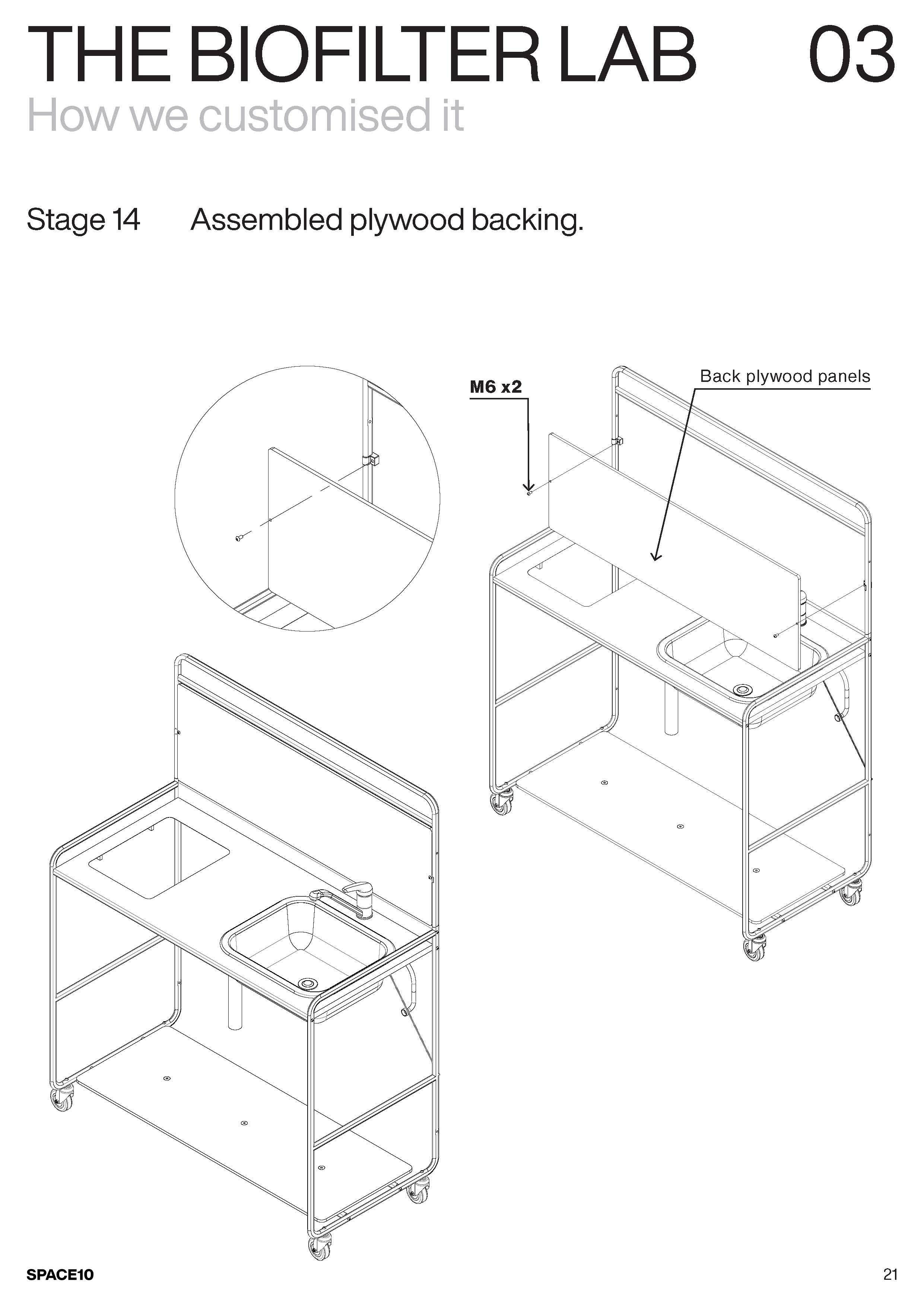 THE BIOFILTER LAB 03
How we customised it

Stage 14 Assembled plywood backing.

M6 x2

Back plywood panels

SPACE10

21