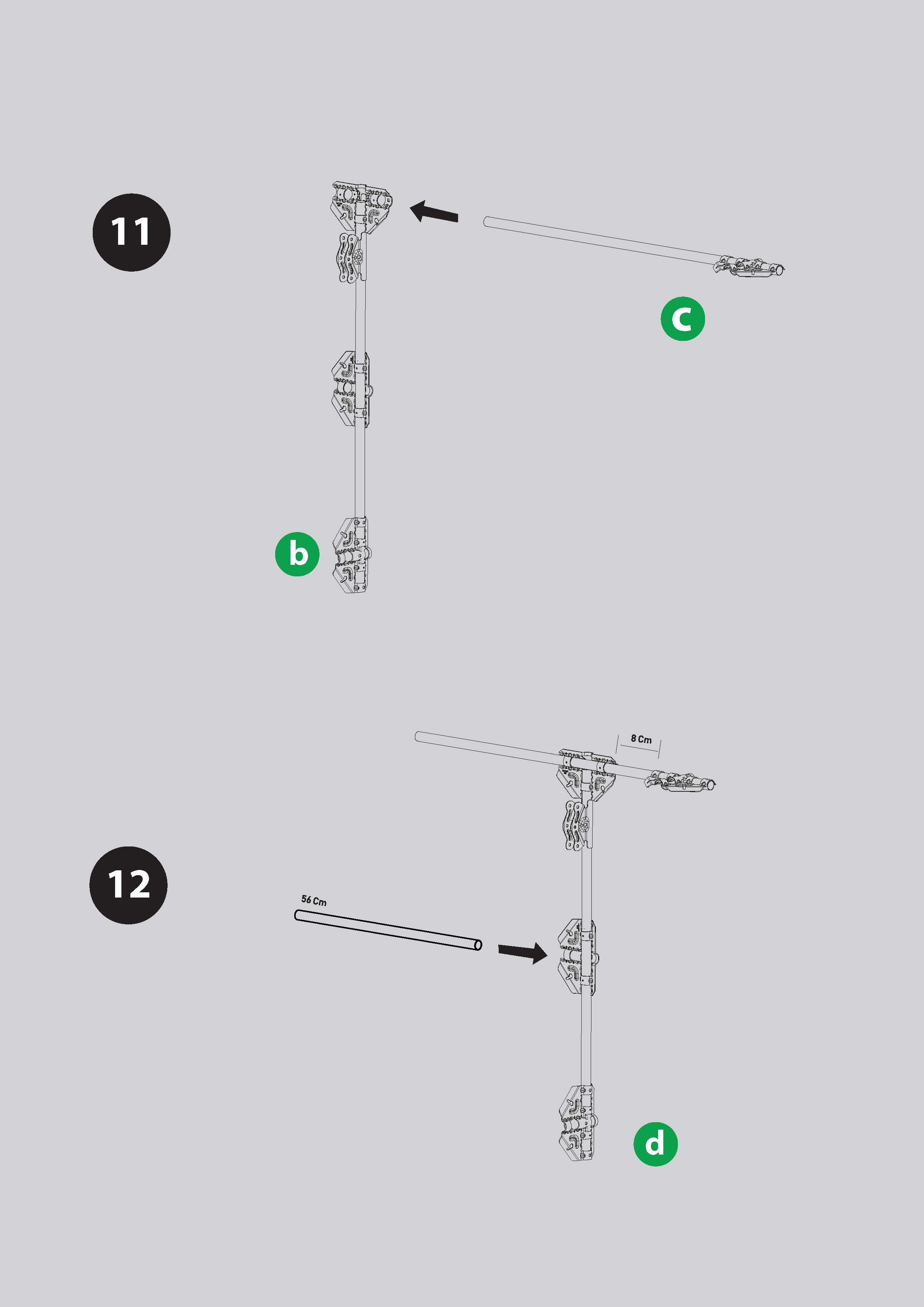 11

c

b

8 Cm

12

56 Cm

d