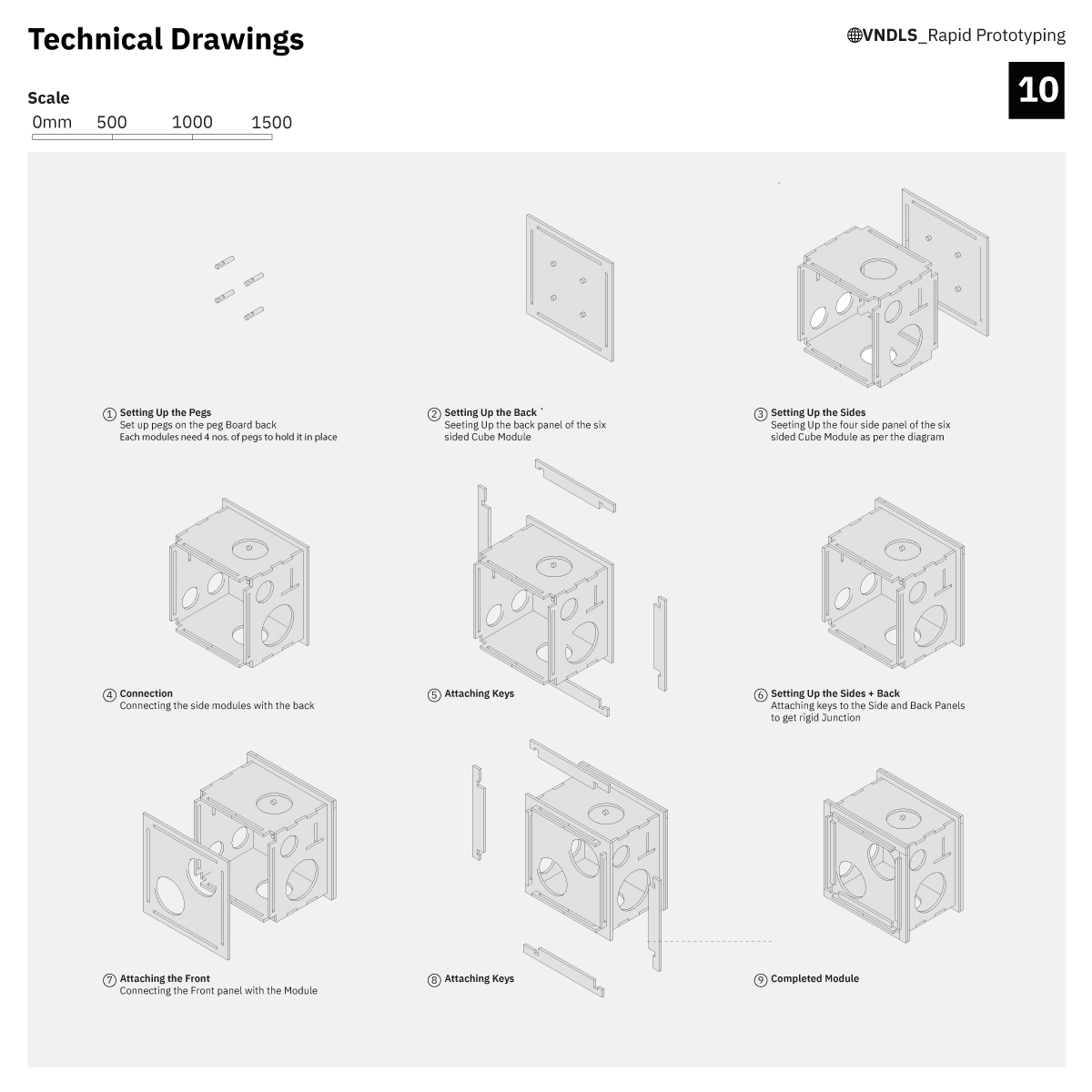 Technical Drawings

VNDLS_Rapid Prototyping

10

Scale

0mm 500 1000 1500

① Setting Up the Pegs
Set up pegs on the peg Board back
Each modules need 4 nos. of pegs to hold it in place

② Setting Up the Back `
Seeting Up the back panel of the six sided Cube Module

③ Setting Up the Sides
Seeting Up the four side panel of the six sided Cube Module as per the diagram

④ Connection
Connecting the side modules with the back

⑤ Attaching Keys

⑥ Setting Up the Sides + Back
Attaching keys to the Side and Back Panels to get rigid Junction

⑦ Attaching the Front
Connecting the Front panel with the Module

⑧ Attaching Keys

⑨ Completed Module