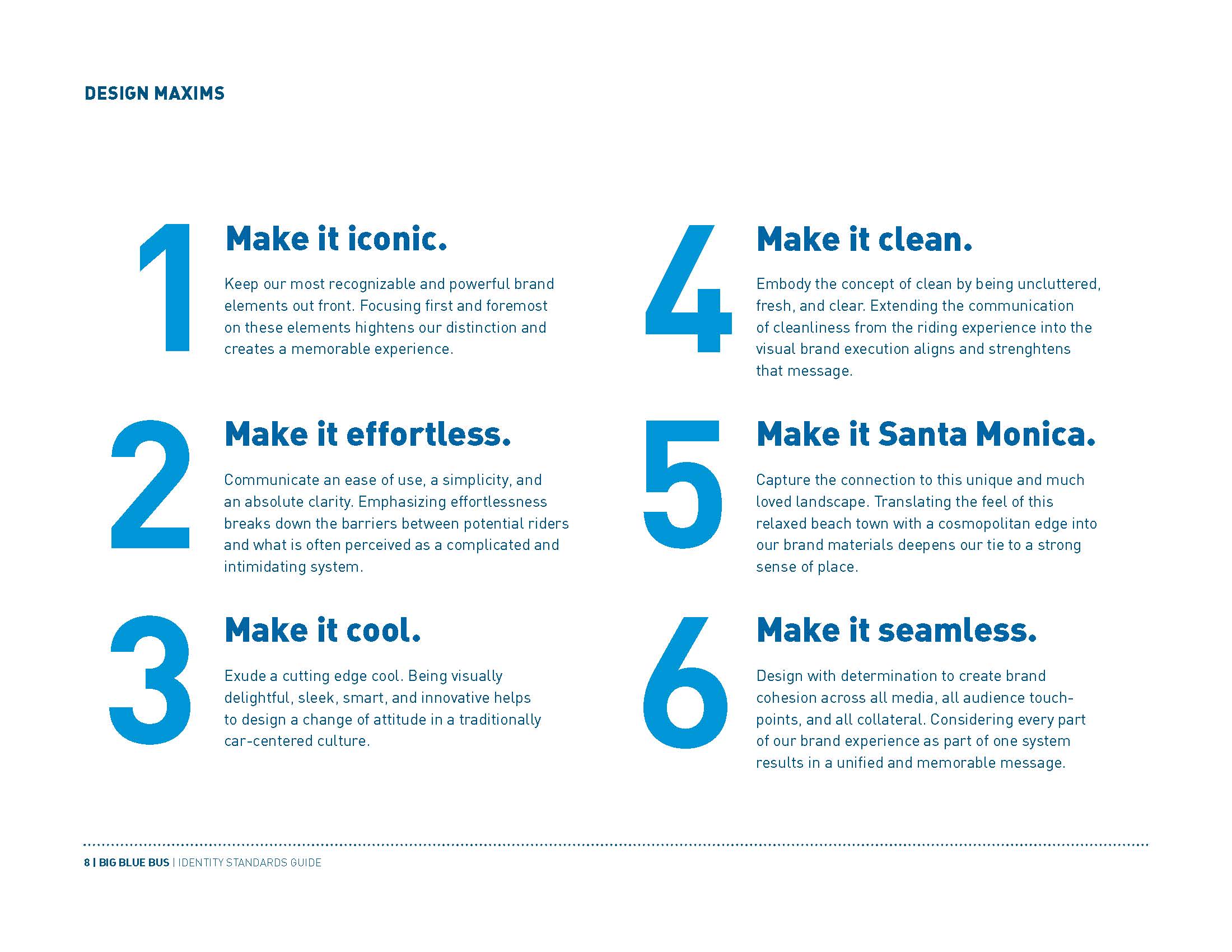 DESIGN MAXIMS

1

Make it iconic.

Keep our most recognizable and powerful brand elements out front. Focusing first and foremost on these elements hightens our distinction and creates a memorable experience.

2

Make it effortless.

Communicate an ease of use, a simplicity, and an absolute clarity. Emphasizing effortlessness breaks down the barriers between potential riders and what is often perceived as a complicated and intimidating system.

3

Make it cool.

Exude a cutting edge cool. Being visually delightful, sleek, smart, and innovative helps to design a change of attitude in a traditionally car-centered culture.

4

Make it clean.

Embody the concept of clean by being uncluttered, fresh, and clear. Extending the communication of cleanliness from the riding experience into the visual brand execution aligns and strenghtens that message.

5

Make it Santa Monica.

Capture the connection to this unique and much loved landscape. Translating the feel of this relaxed beach town with a cosmopolitan edge into our brand materials deepens our tie to a strong sense of place.

6

Make it seamless.

Design with determination to create brand cohesion across all media, all audience touch-points, and all collateral. Considering every part of our brand experience as part of one system results in a unified and memorable message.

8 | BIG BLUE BUS | IDENTITY STANDARDS GUIDE