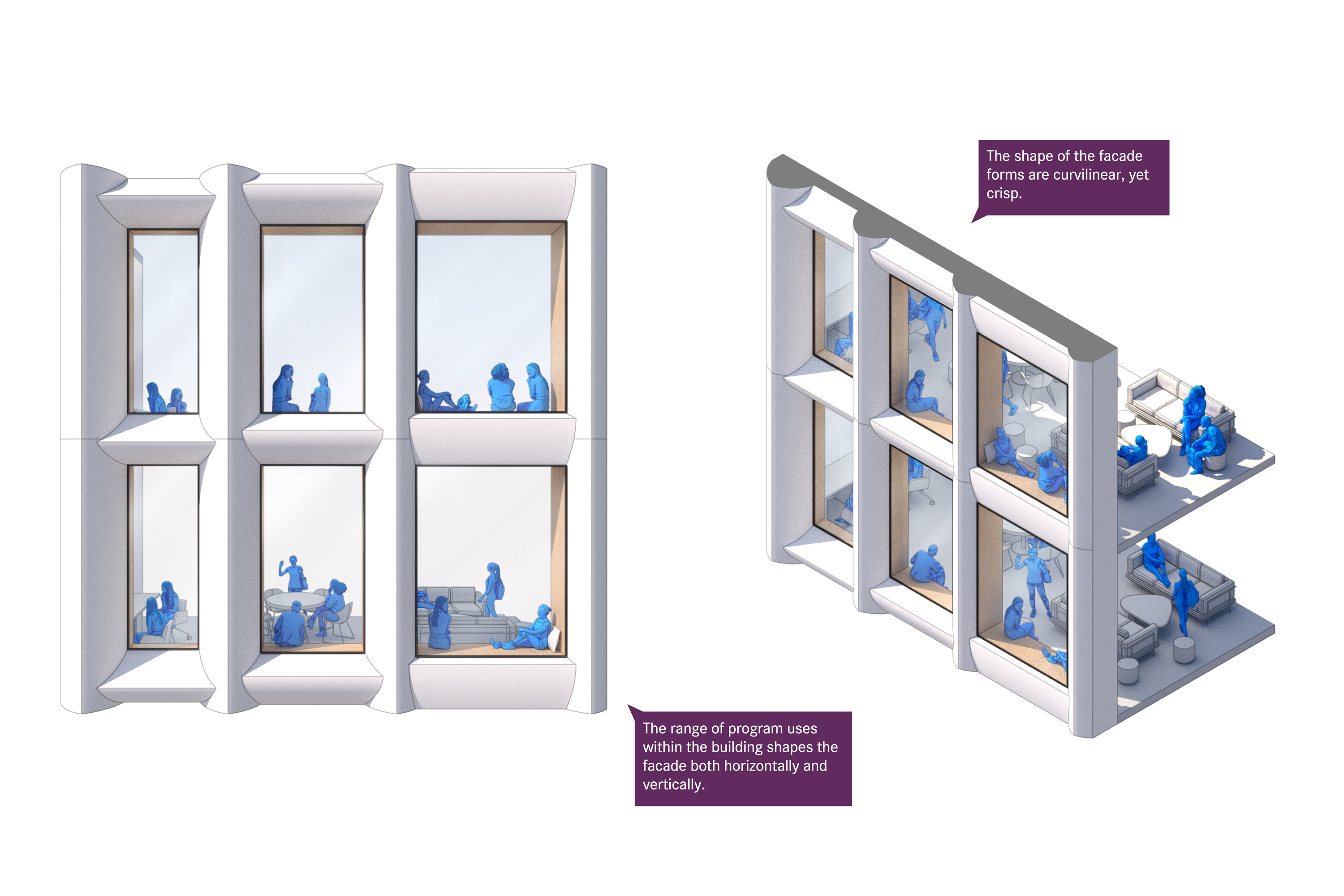 The shape of the facade forms are curvilinear, yet crisp.

The range of program uses within the building shapes the facade both horizontally and vertically.