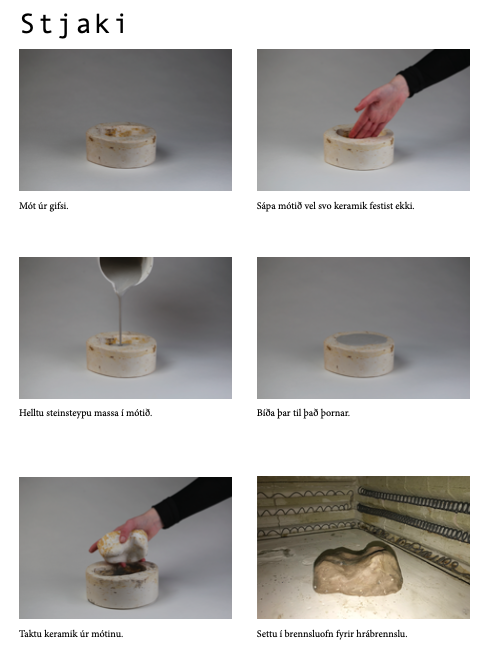 Stjaki

Mót úr gifsi.

Sápa mótið vel svo keramik festist ekki.

Helltu steinsteypu massa í mótið.

Bíða þar til það þornar.

Taktu keramik úr mótinu.

Settu í brennsluofn fyrir hrábrennslu.