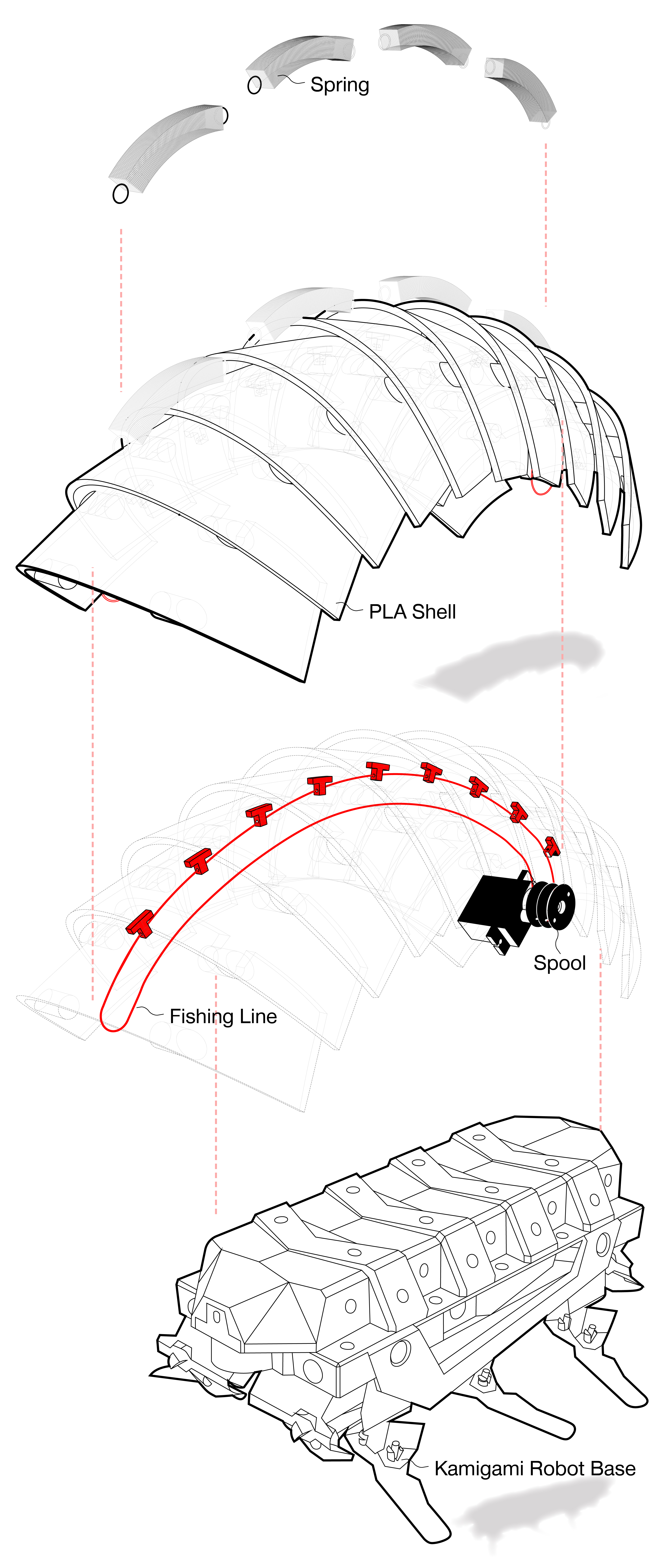 Spring

PLA Shell

Spool

Fishing Line

Kamigami Robot Base