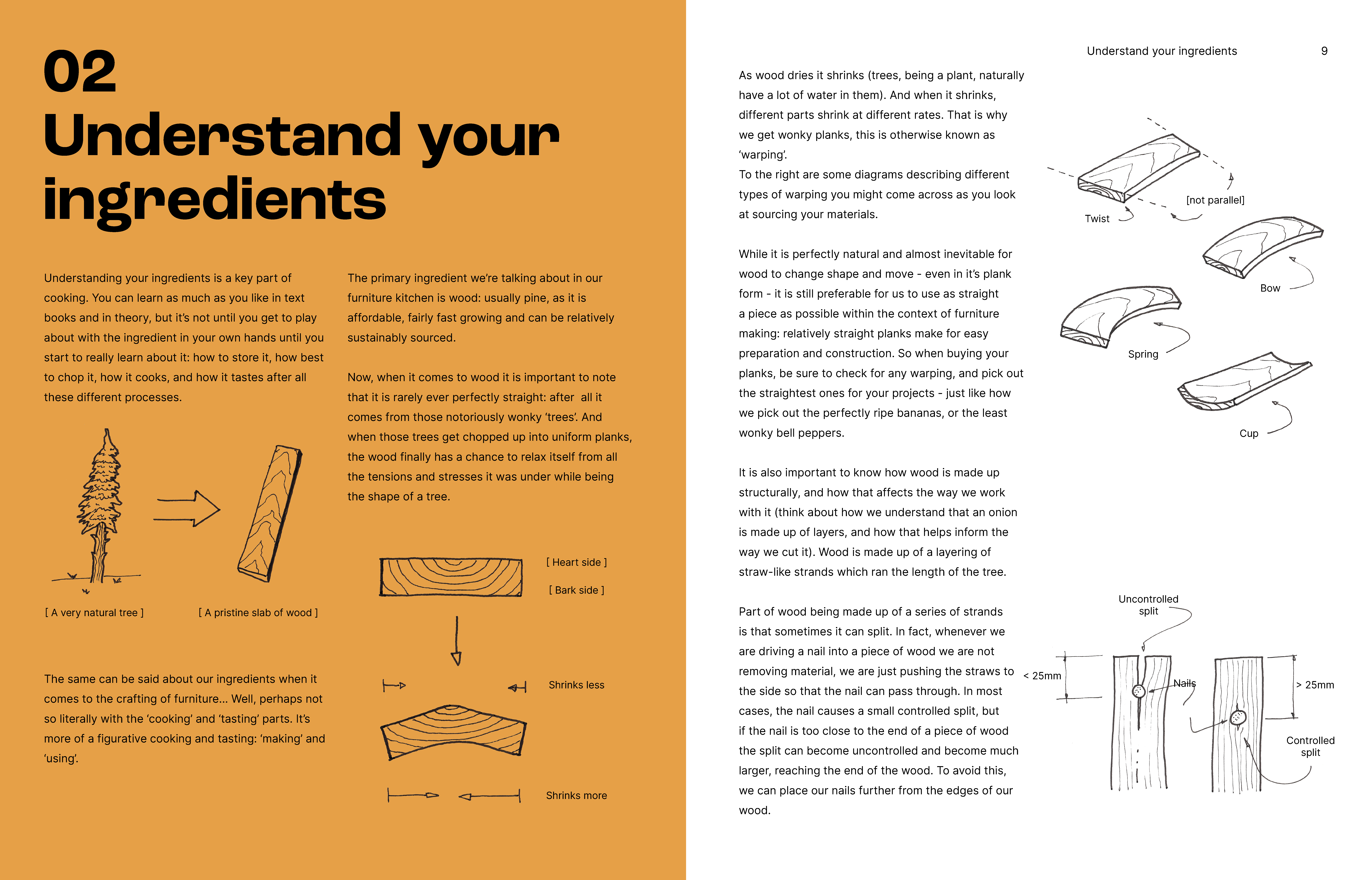 02
Understand your ingredients

Understanding your ingredients is a key part of cooking. You can learn as much as you like in text books and in theory, but it's not until you get to play about with the ingredient in your own hands until you start to really learn about it: how to store it, how best to chop it, how it cooks, and how it tastes after all these different processes.

[ A very natural tree ]

[ A pristine slab of wood ]

The same can be said about our ingredients when it comes to the crafting of furniture... Well, perhaps not so literally with the 'cooking' and 'tasting' parts. It's more of a figurative cooking and tasting: 'making' and 'using'.

The primary ingredient we're talking about in our furniture kitchen is wood: usually pine, as it is affordable, fairly fast growing and can be relatively sustainably sourced.

Now, when it comes to wood it is important to note that it is rarely ever perfectly straight: after all it comes from those notoriously wonky 'trees'. And when those trees get chopped up into uniform planks, the wood finally has a chance to relax itself from all the tensions and stresses it was under while being the shape of a tree.

[ Heart side ]

[ Bark side ]

Shrinks less

Shrinks more

Understand your ingredients 9

As wood dries it shrinks (trees, being a plant, naturally have a lot of water in them). And when it shrinks, different parts shrink at different rates. That is why we get wonky planks, this is otherwise known as 'warping'.
To the right are some diagrams describing different types of warping you might come across as you look at sourcing your materials.

While it is perfectly natural and almost inevitable for wood to change shape and move - even in it's plank form - it is still preferable for us to use as straight a piece as possible within the context of furniture making: relatively straight planks make for easy preparation and construction. So when buying your planks, be sure to check for any warping, and pick out the straightest ones for your projects - just like how we pick out the perfectly ripe bananas, or the least wonky bell peppers.

It is also important to know how wood is made up structurally, and how that affects the way we work with it (think about how we understand that an onion is made up of layers, and how that helps inform the way we cut it). Wood is made up of a layering of straw-like strands which ran the length of the tree.

Part of wood being made up of a series of strands is that sometimes it can split. In fact, whenever we are driving a nail into a piece of wood we are not removing material, we are just pushing the straws to the side so that the nail can pass through. In most cases, the nail causes a small controlled split, but if the nail is too close to the end of a piece of wood the split can become uncontrolled and become much larger, reaching the end of the wood. To avoid this, we can place our nails further from the edges of our wood.

[not parallel]

Twist

Bow

Spring

Cup

Uncontrolled split

< 25mm

Nails

> 25mm

Controlled split