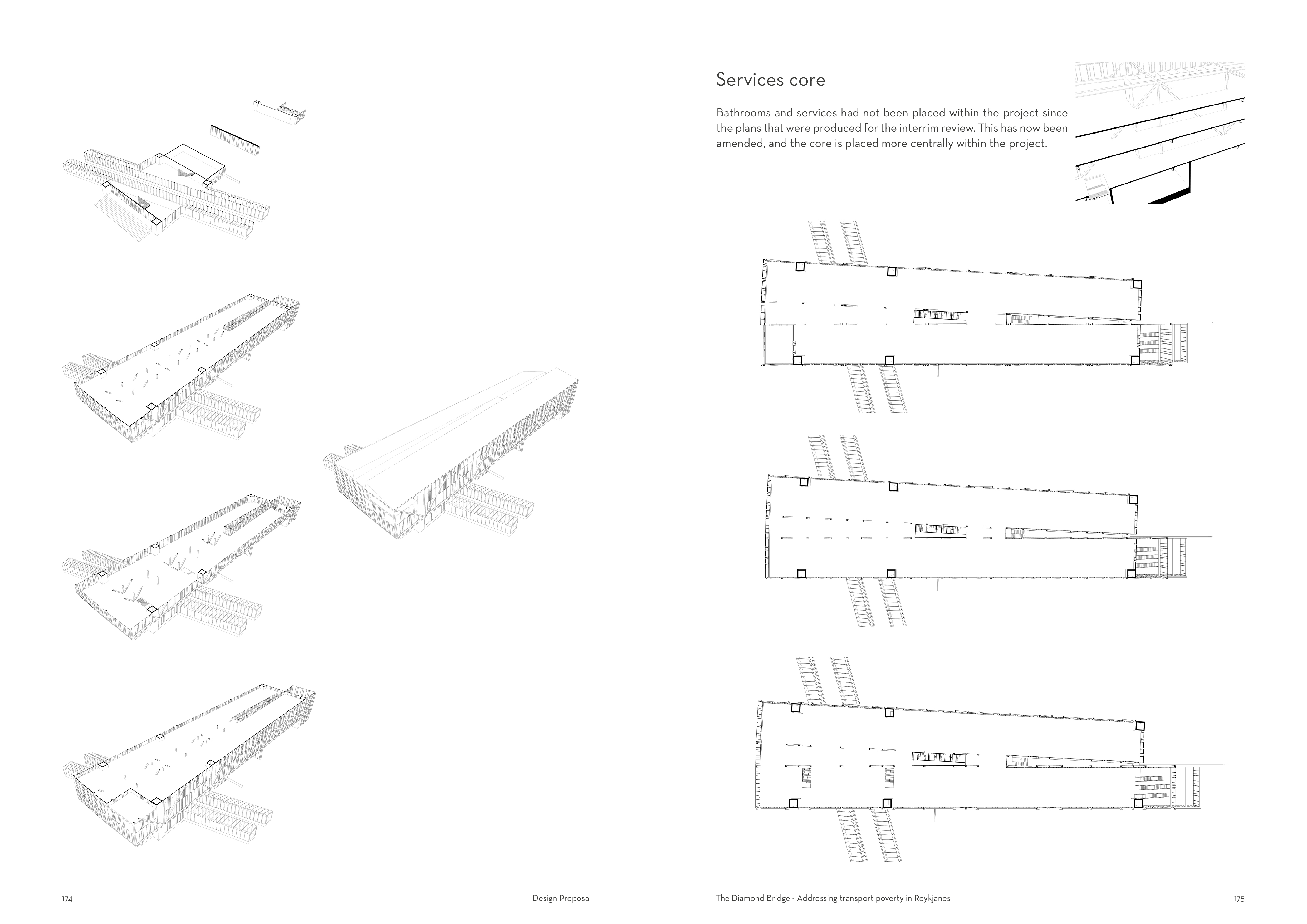 Services core

Bathrooms and services had not been placed within the project since the plans that were produced for the interrim review. This has now been amended, and the core is placed more centrally within the project.

174

Design Proposal

The Diamond Bridge - Addressing transport poverty in Reykjanes

175