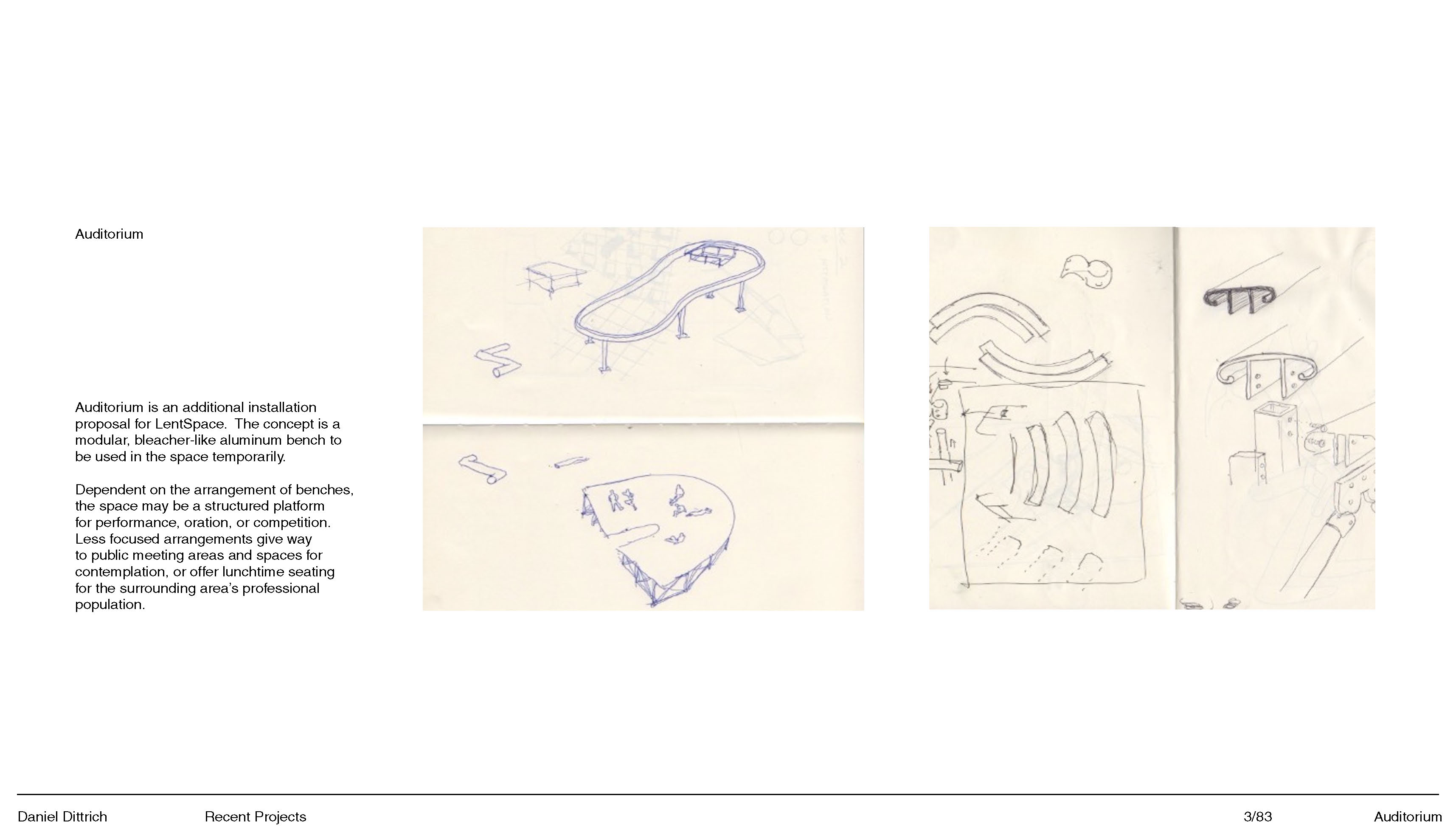 Auditorium

Auditorium is an additional installation proposal for LentSpace. The concept is a modular, bleacher-like aluminum bench to be used in the space temporarily.

Dependent on the arrangement of benches, the space may be a structured platform for performance, oration, or competition. Less focused arrangements give way to public meeting areas and spaces for contemplation, or offer lunchtime seating for the surrounding area's professional population.

Daniel Dittrich Recent Projects 3/83 Auditorium