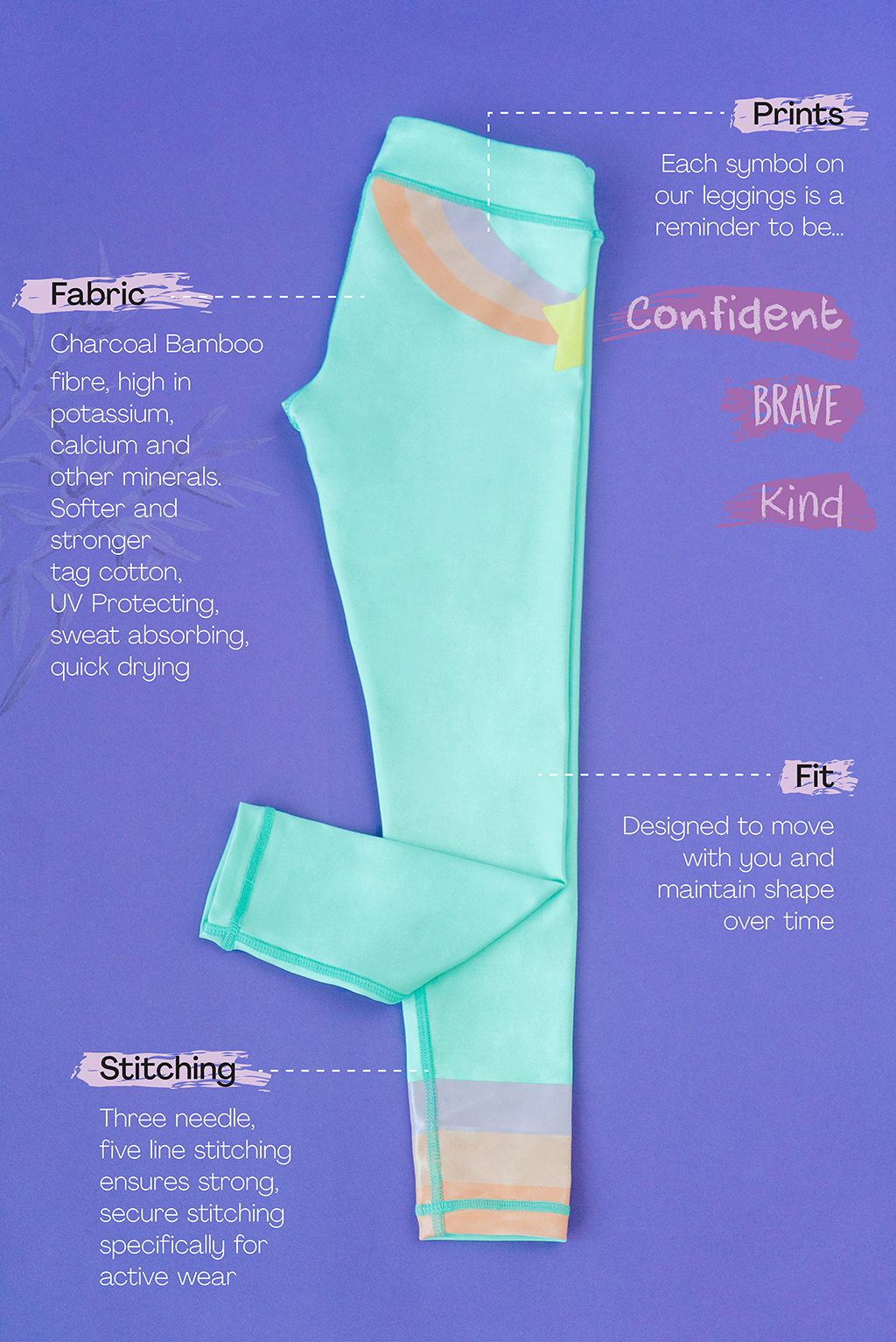 Prints

Each symbol on our leggings is a reminder to be...

Confident

BRAVE

Kind

Fabric

Charcoal Bamboo fibre, high in potassium, calcium and other minerals. Softer and stronger tag cotton, UV Protecting, sweat absorbing, quick drying

Fit

Designed to move with you and maintain shape over time

Stitching

Three needle, five line stitching ensures strong, secure stitching specifically for active wear