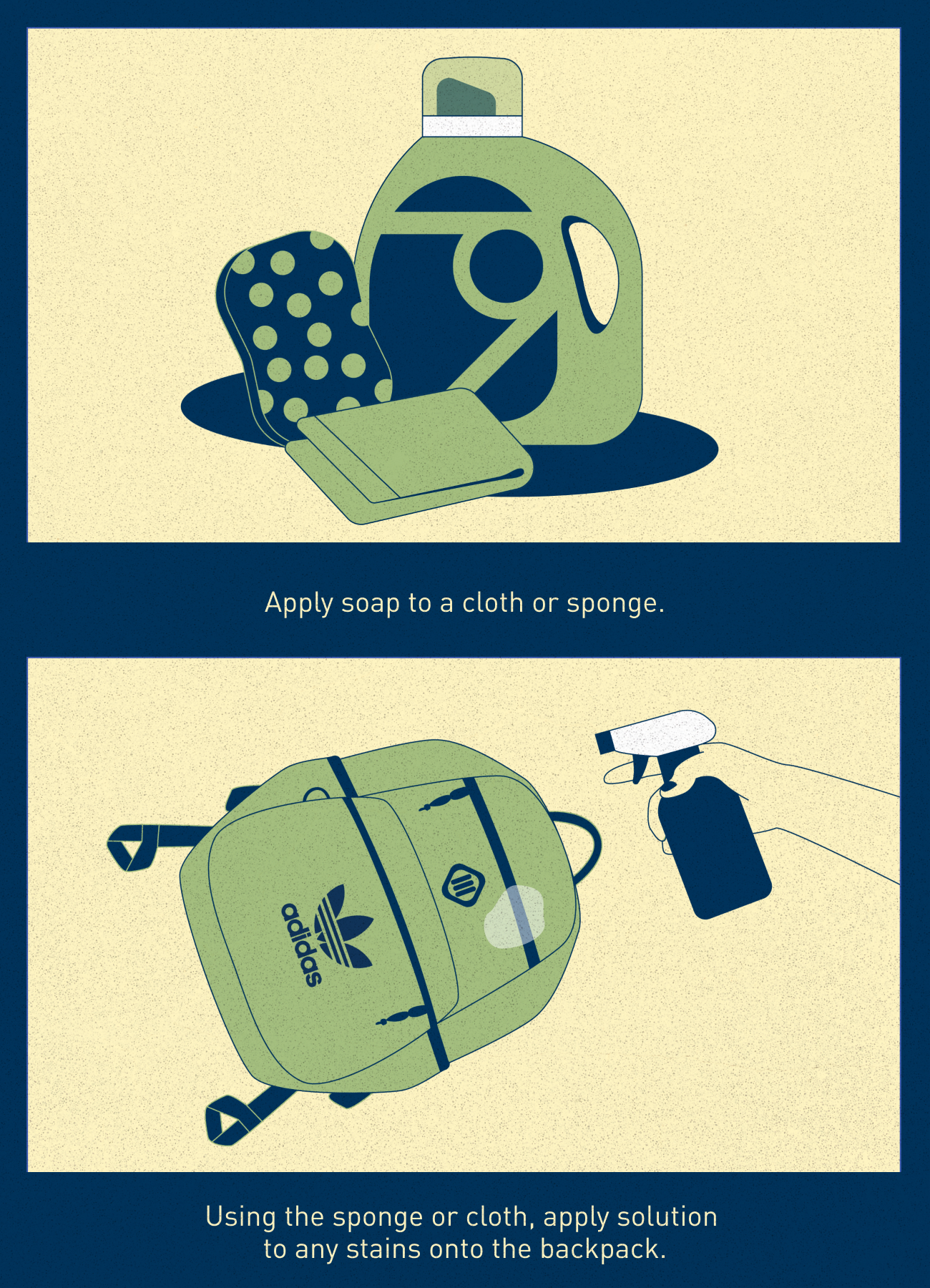 Apply soap to a cloth or sponge.

adidas

Using the sponge or cloth, apply solution to any stains onto the backpack.