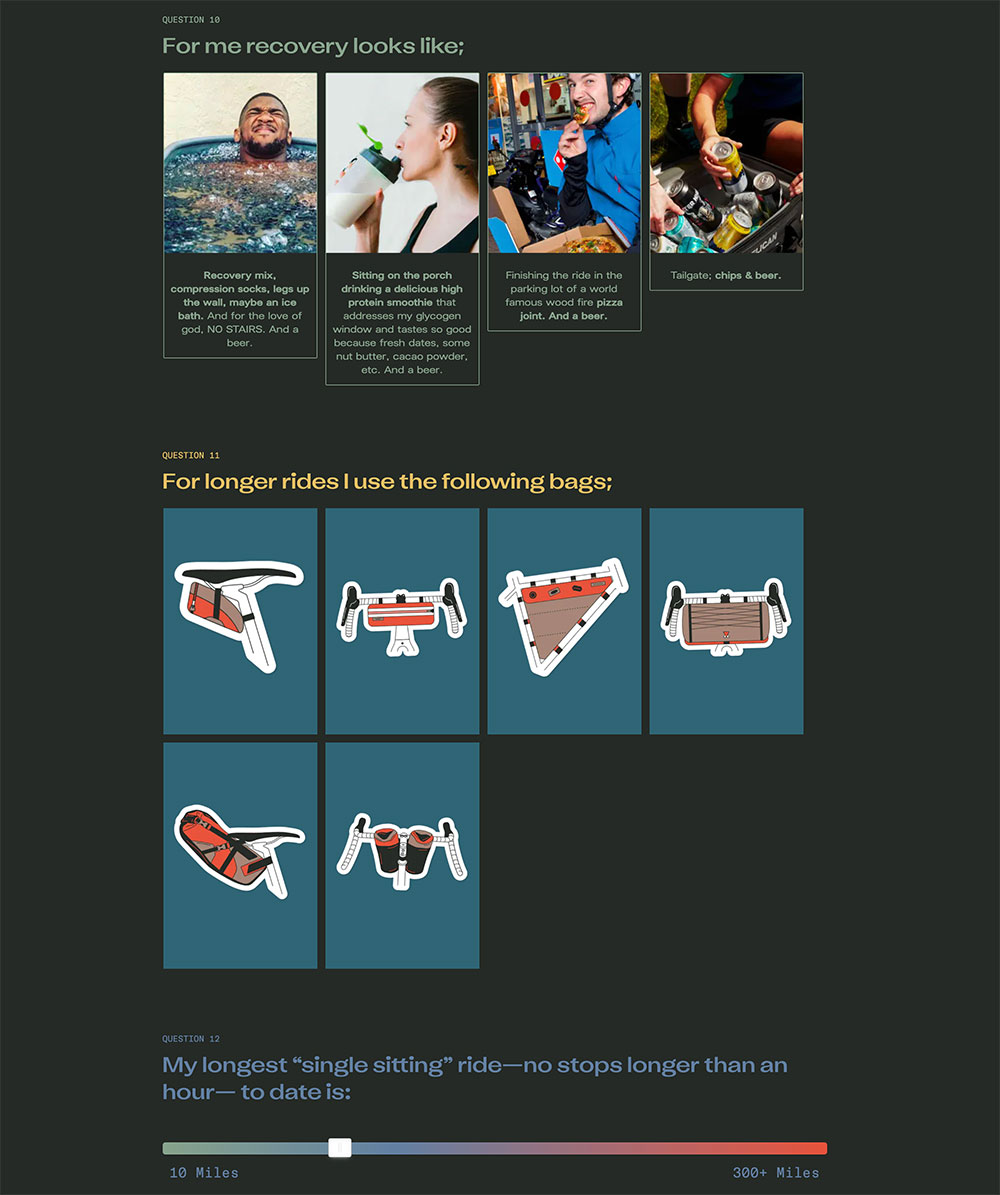 QUESTION 10

For me recovery looks like;

Recovery mix, compression socks, legs up the wall, maybe an ice bath. And for the love of god, NO STAIRS. And a beer.

Sitting on the porch drinking a delicious high protein smoothie that addresses my glycogen window and tastes so good because fresh dates, some nut butter, cacao powder, etc. And a beer.

Finishing the ride in the parking lot of a world famous wood fire pizza joint. And a beer.

Tailgate; chips & beer.

QUESTION 11

For longer rides I use the following bags;

QUESTION 12

My longest “single sitting” ride—no stops longer than an hour— to date is:

10 Miles

300+ Miles